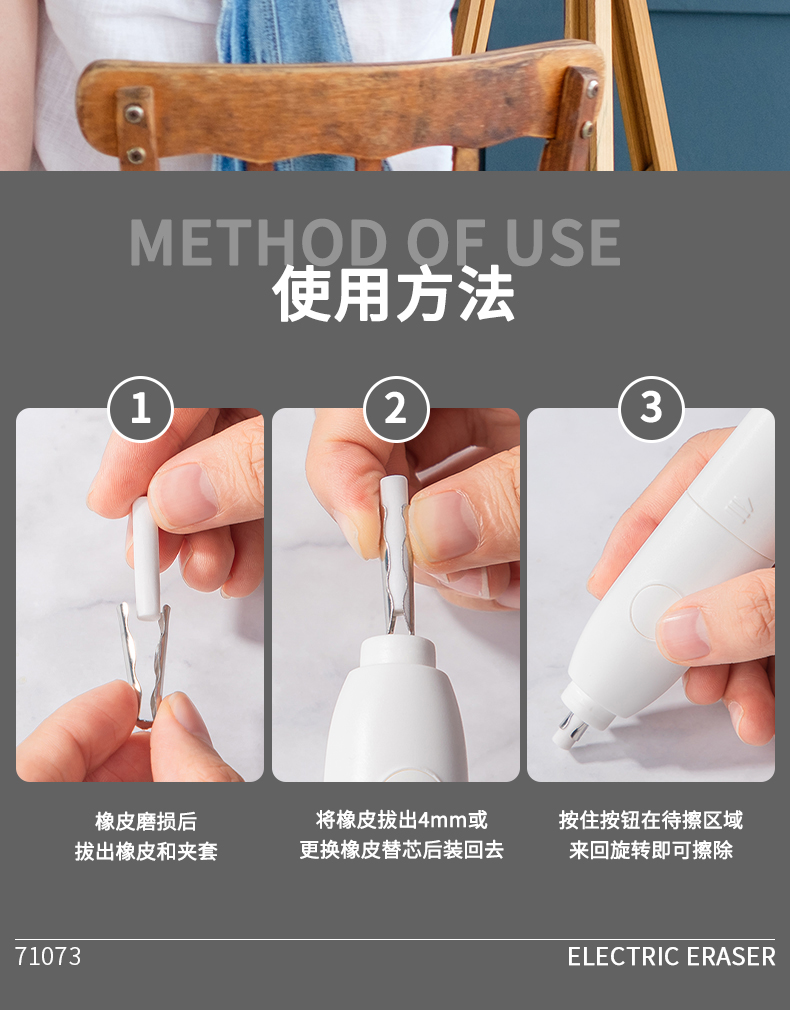 METHOD OF USE
使用方法

1

2

3

橡皮磨损后
拔出橡皮和夹套

将橡皮拔出4mm或
更换橡皮替芯后装回去

按住按钮在待擦区域
来回旋转即可擦除

71073

ELECTRIC ERASER