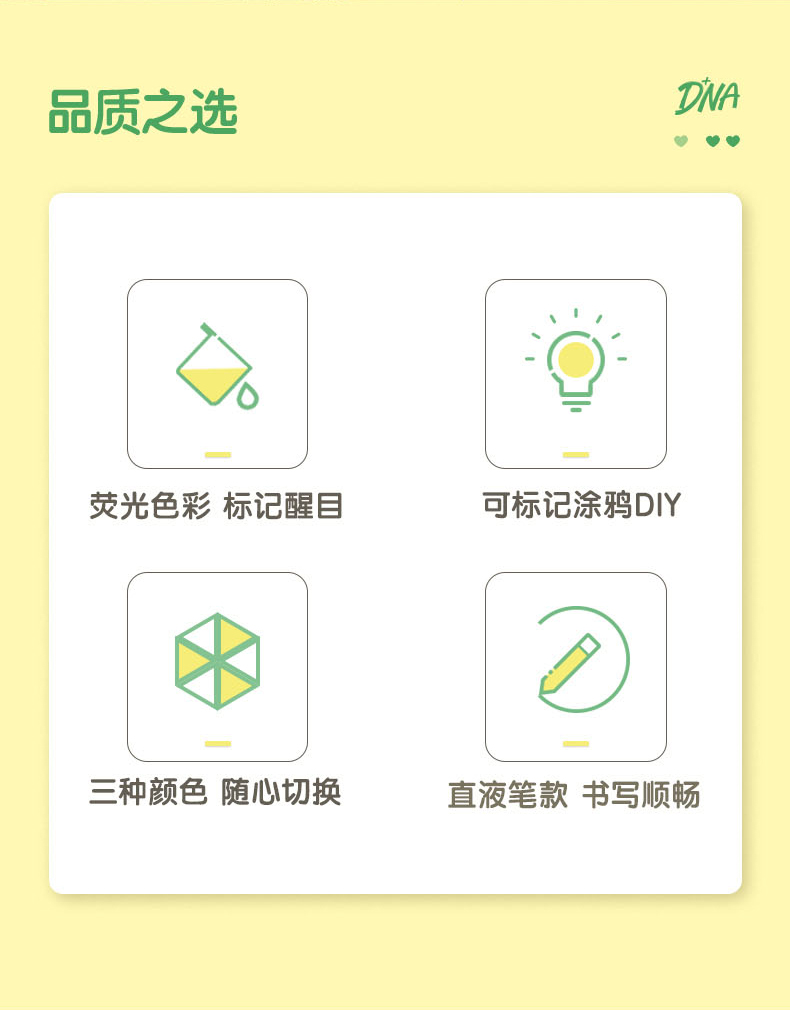 品质之选

DNA

荧光色彩 标记醒目

可标记涂鸦DIY

三种颜色 随心切换

直液笔款 书写顺畅