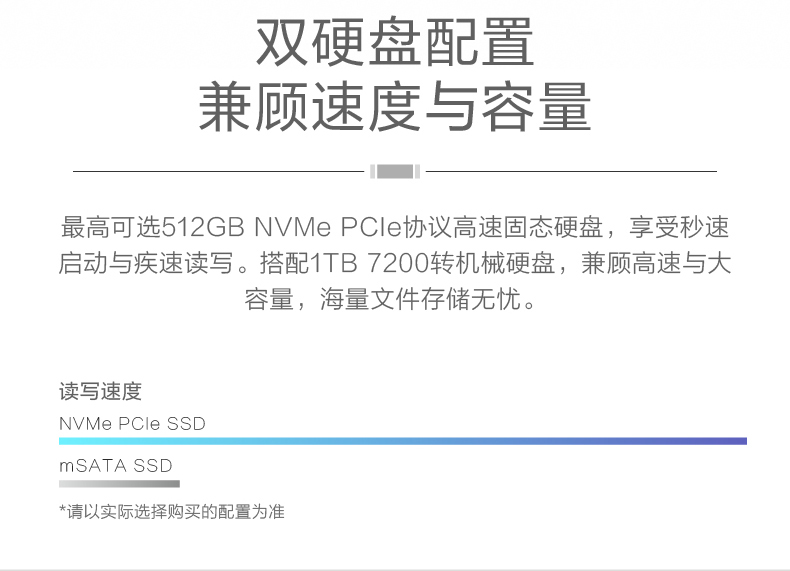 双硬盘配置
兼顾速度与容量

最高可选512GB NVMe PCIe协议高速固态硬盘，享受秒速启动与疾速读写。搭配1TB 7200转机械硬盘，兼顾高速与大容量，海量文件存储无忧。

读写速度

NVMe PCIe SSD

mSATA SSD

*请以实际选择购买的配置为准