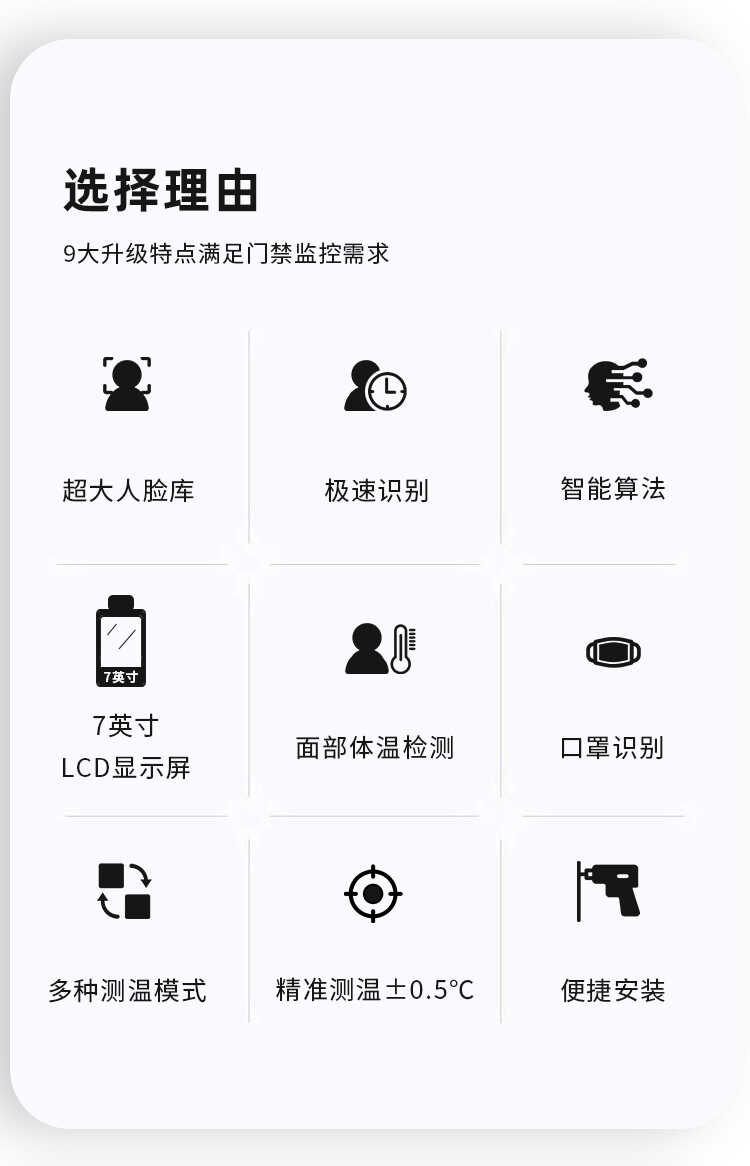 选择理由

9大升级特点满足门禁监控需求

超大人脸库

极速识别

智能算法

7英寸

7英寸
LCD显示屏

面部体温检测

口罩识别

多种测温模式

精准测温±0.5℃

便捷安装