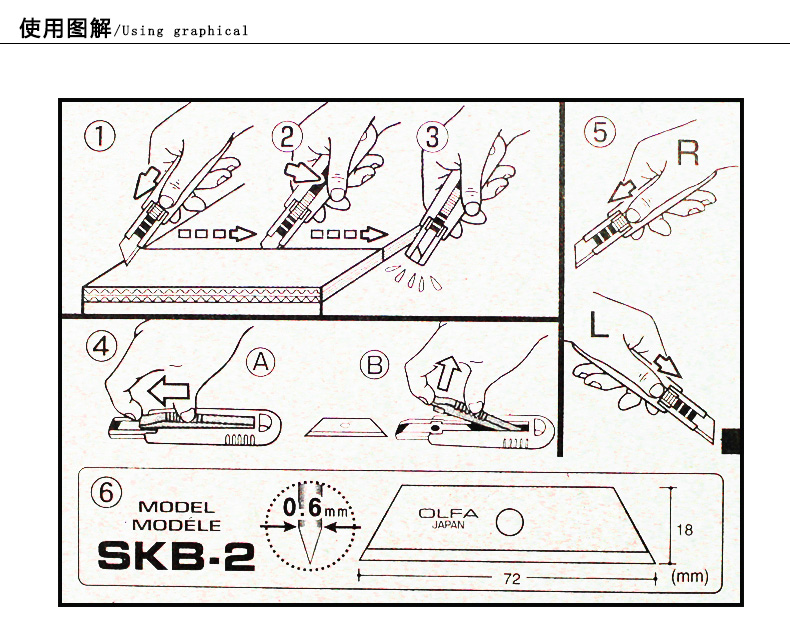 使用图解/Using graphical

①
②
③
⑤
R
L
④
Ⓐ
Ⓑ
⑥
MODEL
MODÉLE
SKB-2
0.6mm
OLFA
JAPAN
18
72
(mm)