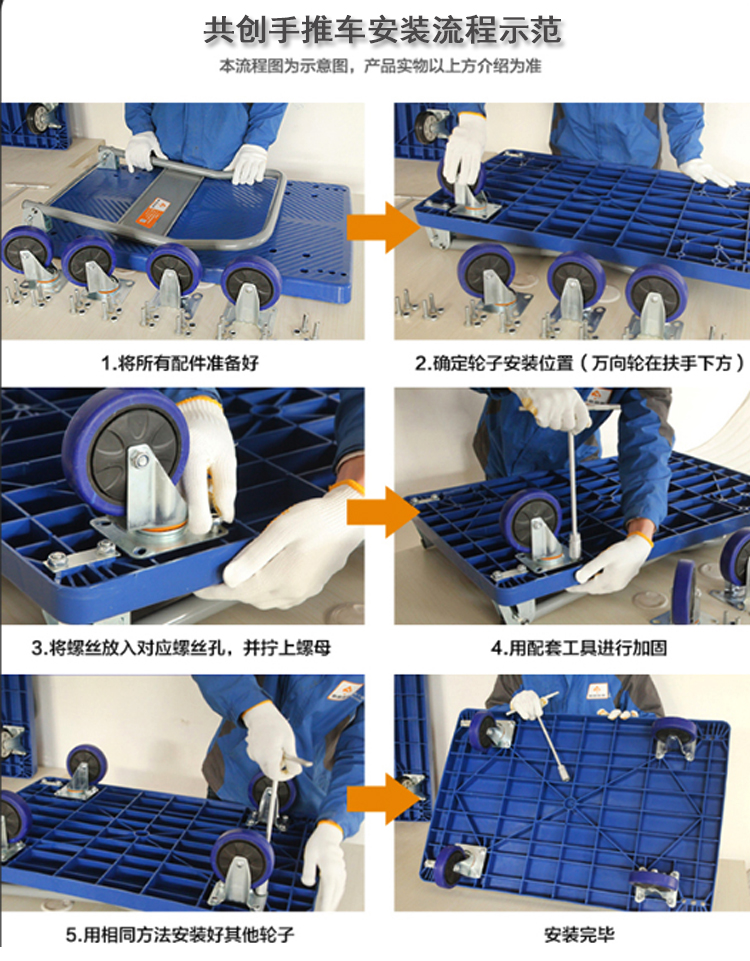 共创手推车安装流程示范

本流程图为示意图，产品实物以上方介绍为准

1.将所有配件准备好

2.确定轮子安装位置（万向轮在扶手下方）

3.将螺丝放入对应螺丝孔，并拧上螺母

4.用配套工具进行加固

5.用相同方法安装好其他轮子

安装完毕