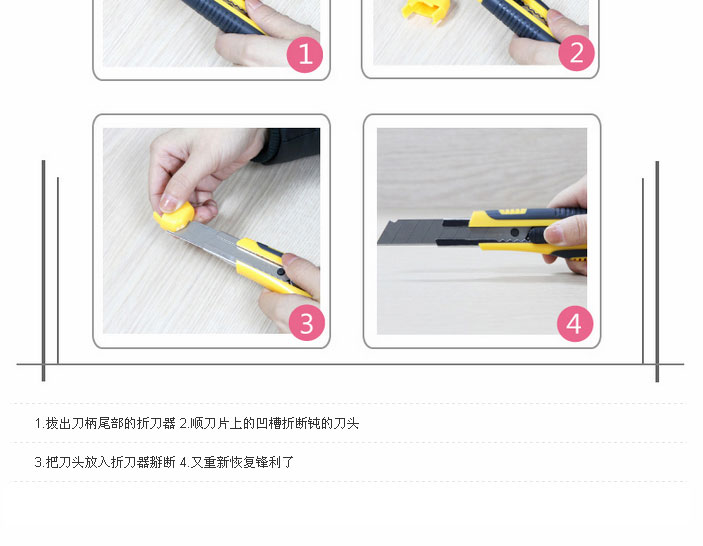 1

2

3

4

1.拔出刀柄尾部的折刀器 2.顺刀片上的凹槽折断钝的刀头

3.把刀头放入折刀器掰断 4.又重新恢复锋利了