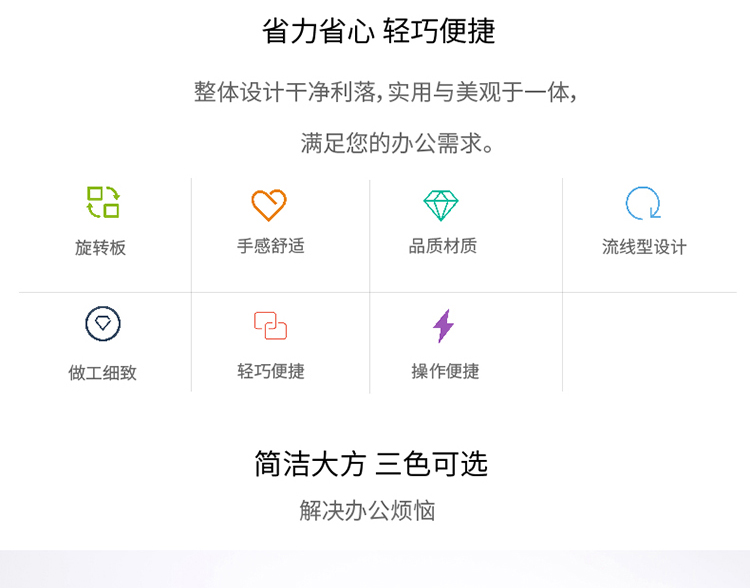 省力省心 轻巧便捷

整体设计干净利落,实用与美观于一体,

满足您的办公需求。

旋转板

手感舒适

品质材质

流线型设计

做工细致

轻巧便捷

操作便捷

简洁大方 三色可选

解决办公烦恼