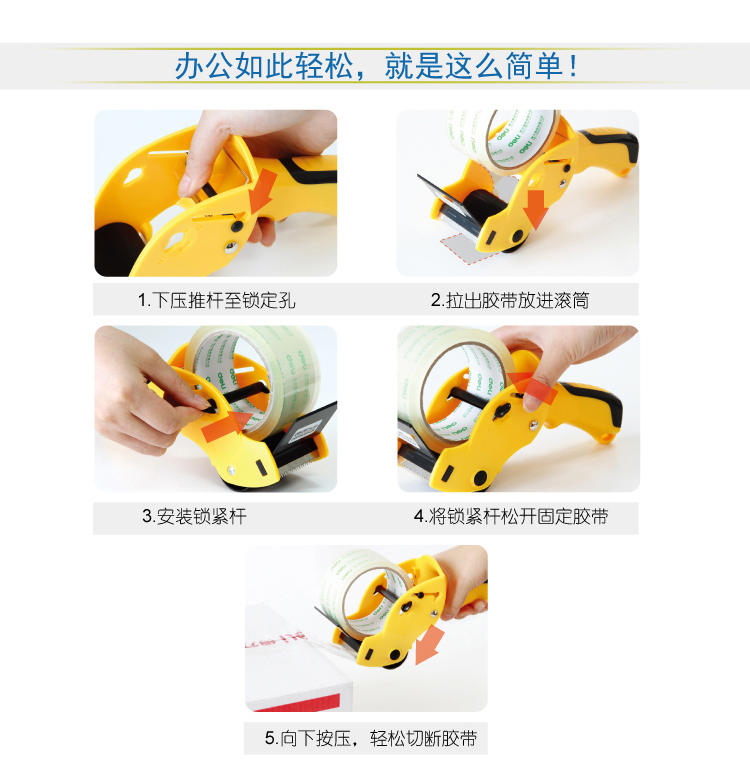 办公如此轻松，就是这么简单！

1.下压推杆至锁定孔

2.拉出胶带放进滚筒

3.安装锁紧杆

4.将锁紧杆松开固定胶带

5.向下按压，轻松切断胶带