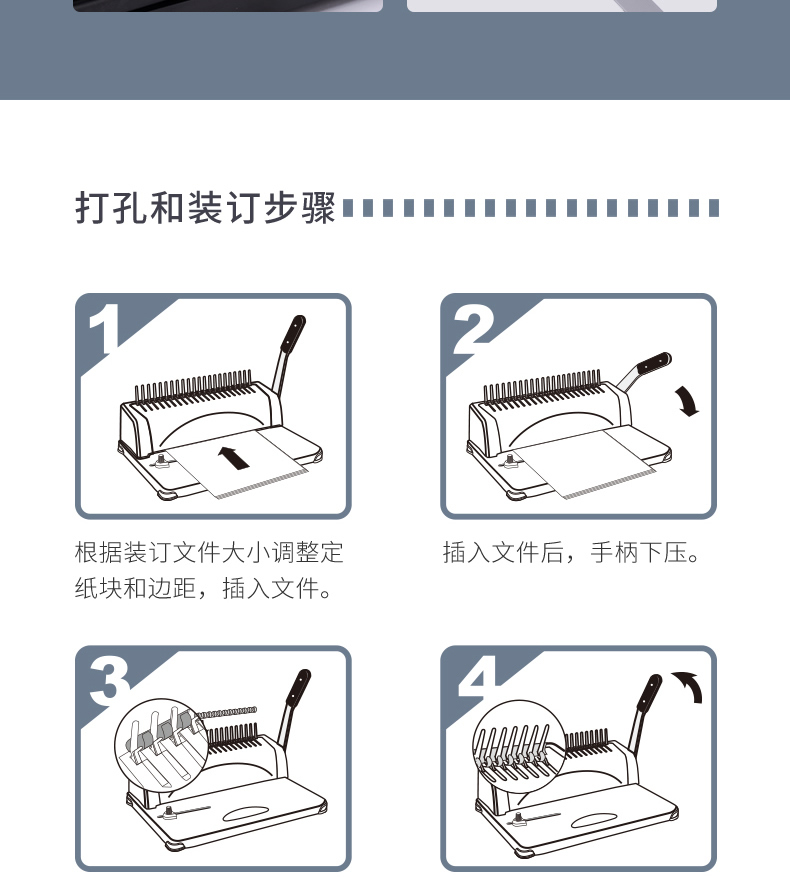 打孔和装订步骤

1

根据装订文件大小调整定纸块和边距，插入文件。

2

插入文件后，手柄下压。

3

4