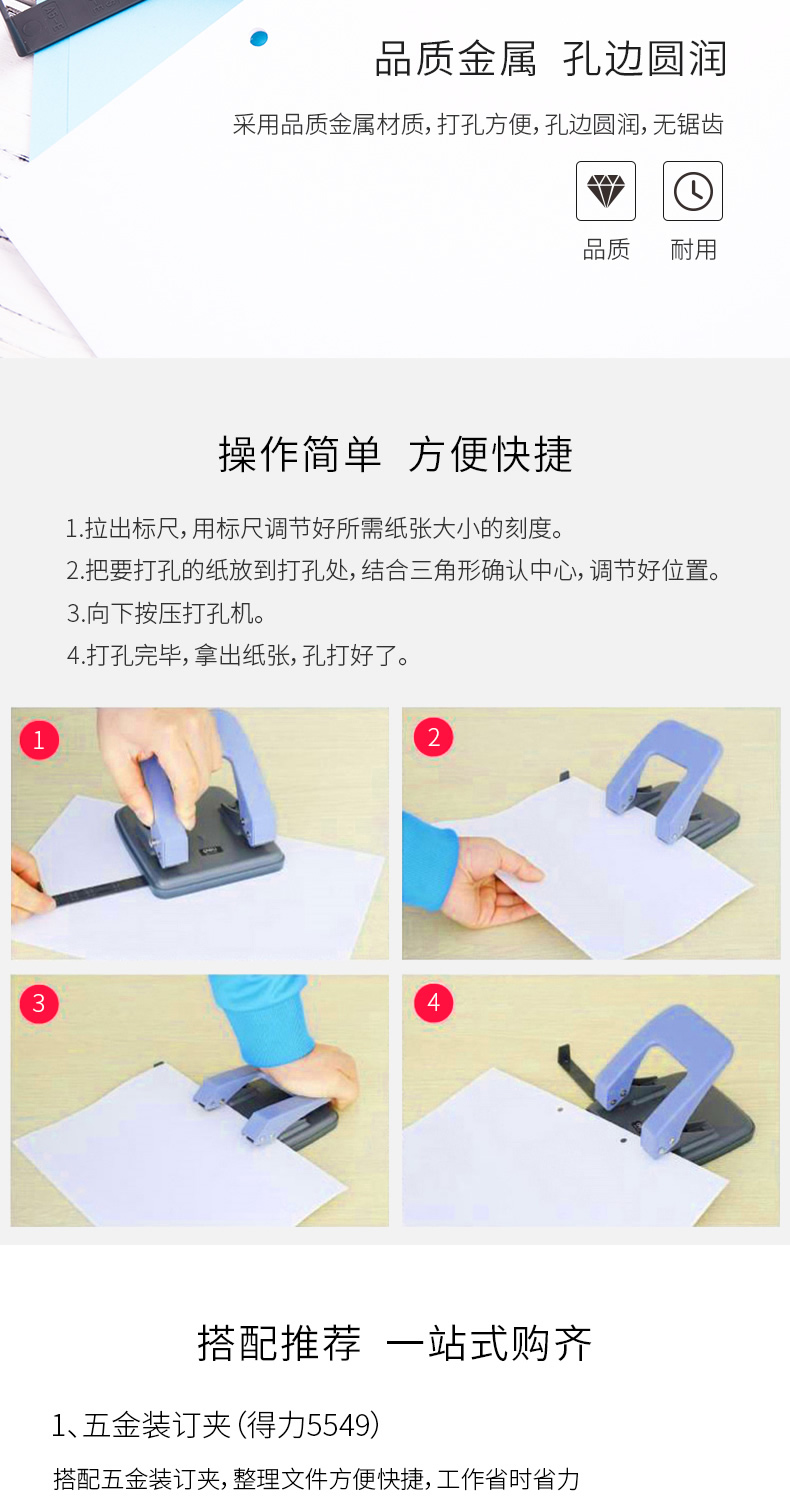 品质金属 孔边圆润

采用品质金属材质，打孔方便，孔边圆润，无锯齿

品质 耐用

操作简单 方便快捷

1.拉出标尺，用标尺调节好所需纸张大小的刻度。
2.把要打孔的纸放到打孔处，结合三角形确认中心，调节好位置。
3.向下按压打孔机。
4.打孔完毕，拿出纸张，孔打好了。

1

2

3

4

搭配推荐 一站式购齐

1、五金装订夹（得力5549）

搭配五金装订夹，整理文件方便快捷，工作省时省力