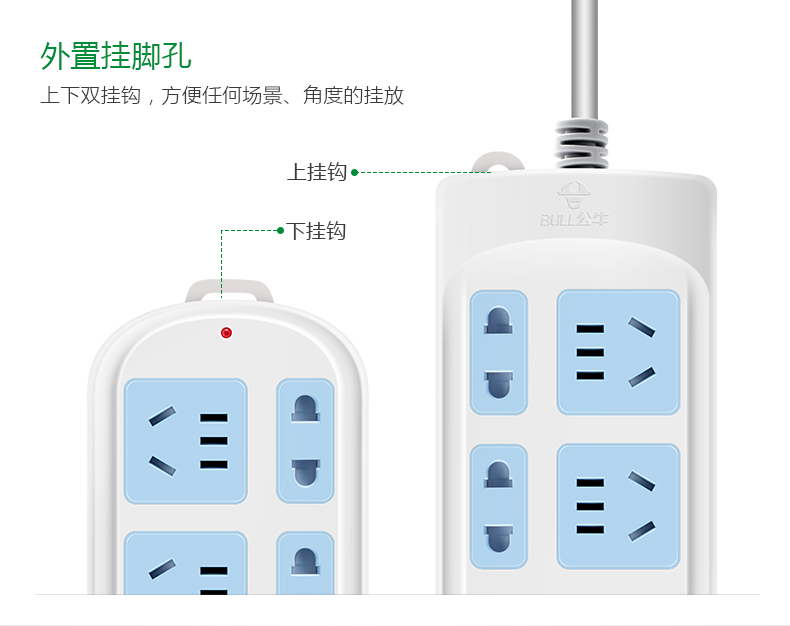 外置挂脚孔
上下双挂钩，方便任何场景、角度的挂放

上挂钩

下挂钩

BULL公牛