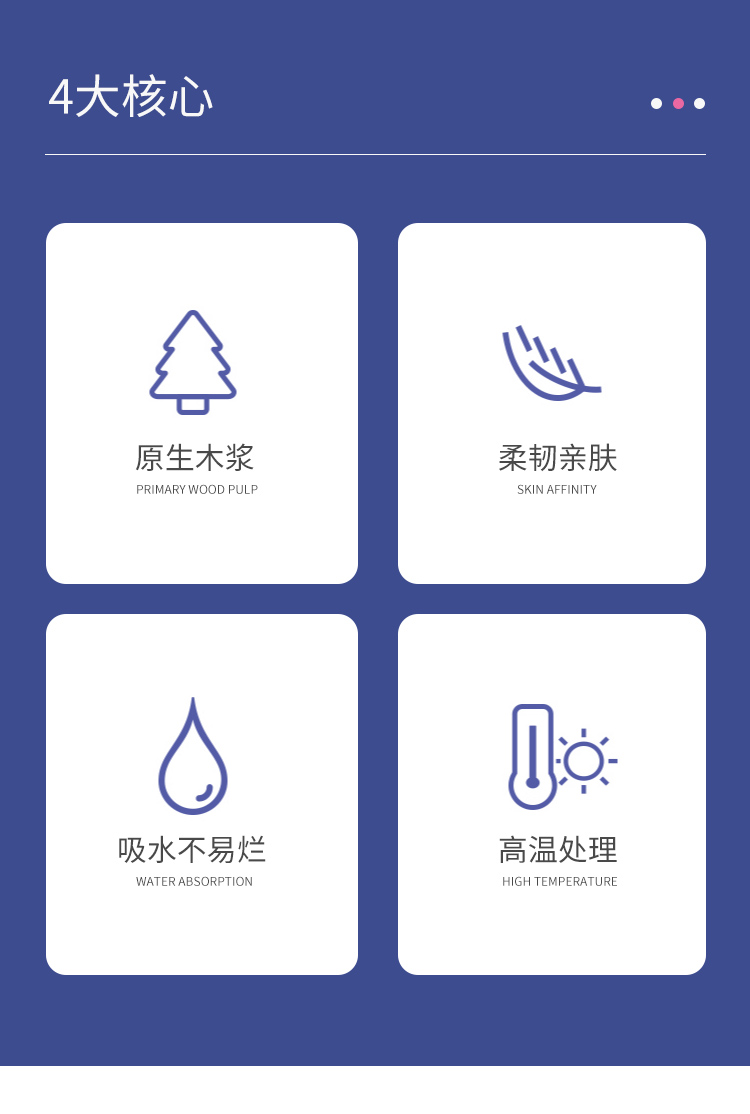 4大核心

原生木浆
PRIMARY WOOD PULP

柔韧亲肤
SKIN AFFINITY

吸水不易烂
WATER ABSORPTION

高温处理
HIGH TEMPERATURE