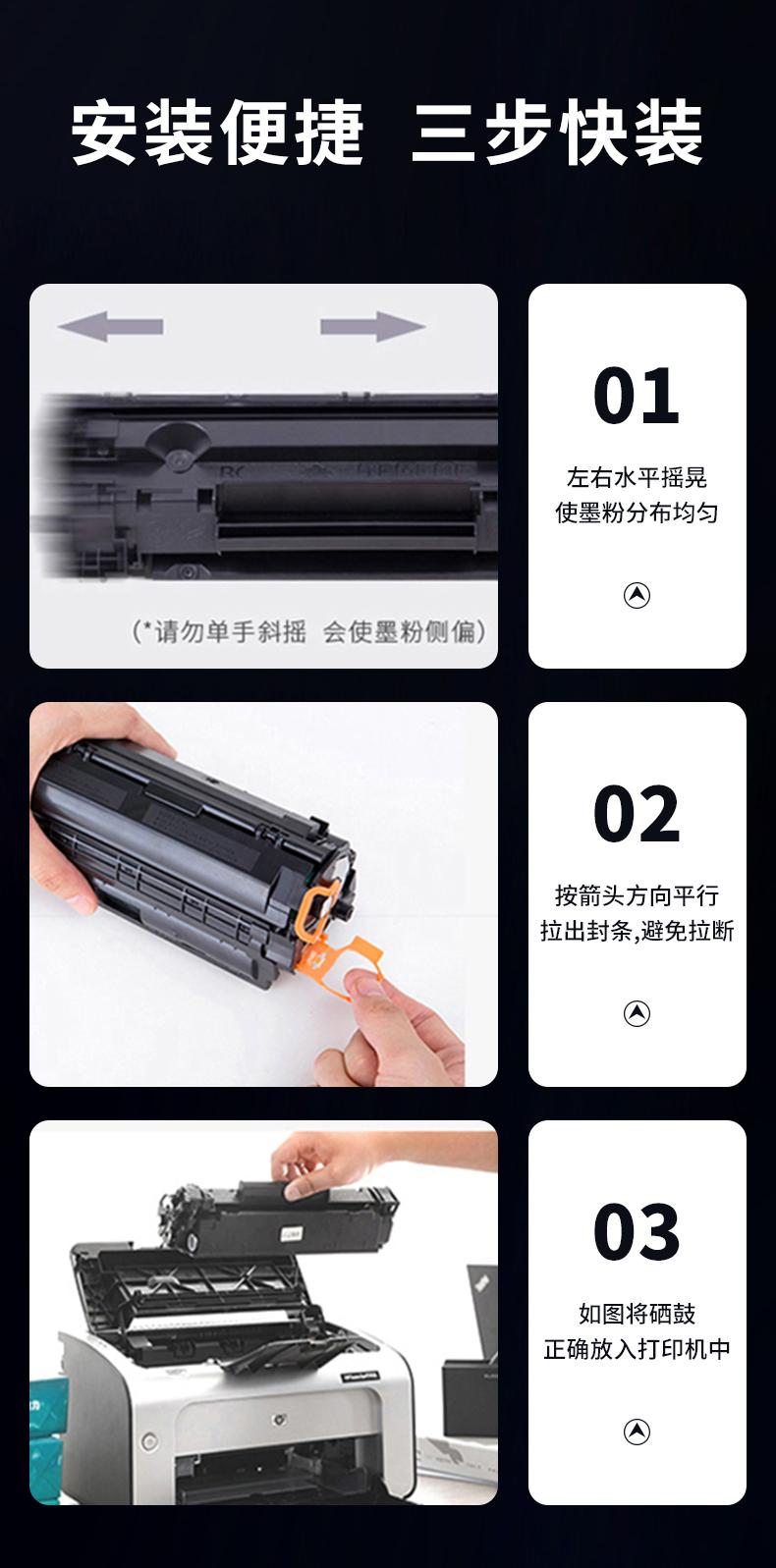 安装便捷 三步快装

(*请勿单手斜摇 会使墨粉侧偏)

01

左右水平摇晃
使墨粉分布均匀

02

按箭头方向平行
拉出封条,避免拉断

03

如图将硒鼓
正确放入打印机中