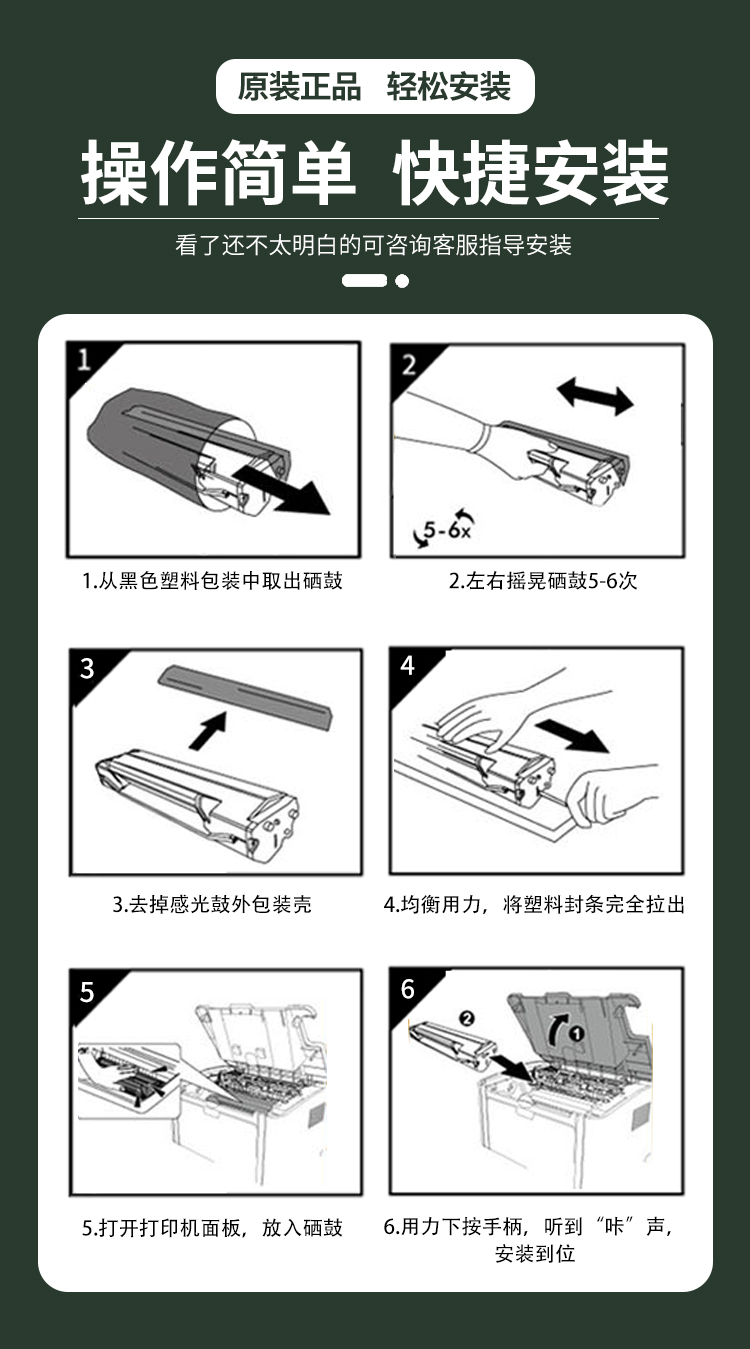 原装正品 轻松安装

操作简单 快捷安装

看了还不太明白的可咨询客服指导安装

1

1.从黑色塑料包装中取出硒鼓

2

5-6x

2.左右摇晃硒鼓5-6次

3

3.去掉感光鼓外包装壳

4

4.均衡用力，将塑料封条完全拉出

5

5.打开打印机面板，放入硒鼓

6

❷

❶

6.用力下按手柄，听到“咔”声，安装到位