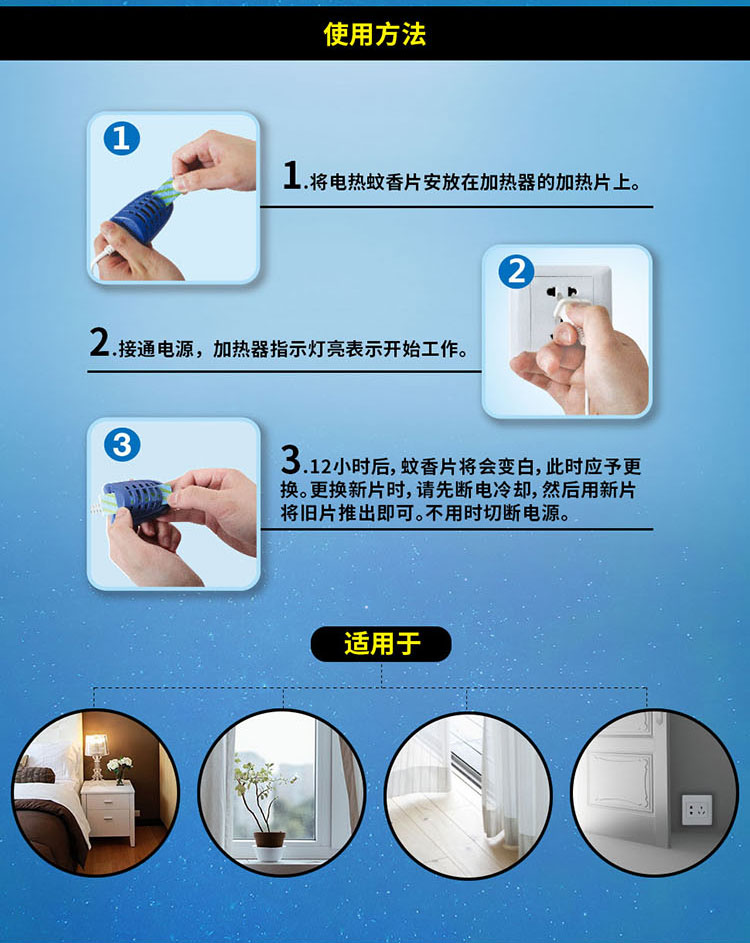 使用方法

1

1.将电热蚊香片安放在加热器的加热片上。

2

2.接通电源，加热器指示灯亮表示开始工作。

3

3.12小时后，蚊香片将会变白，此时应予更换。更换新片时，请先断电冷却，然后用新片将旧片推出即可。不用时切断电源。

适用于