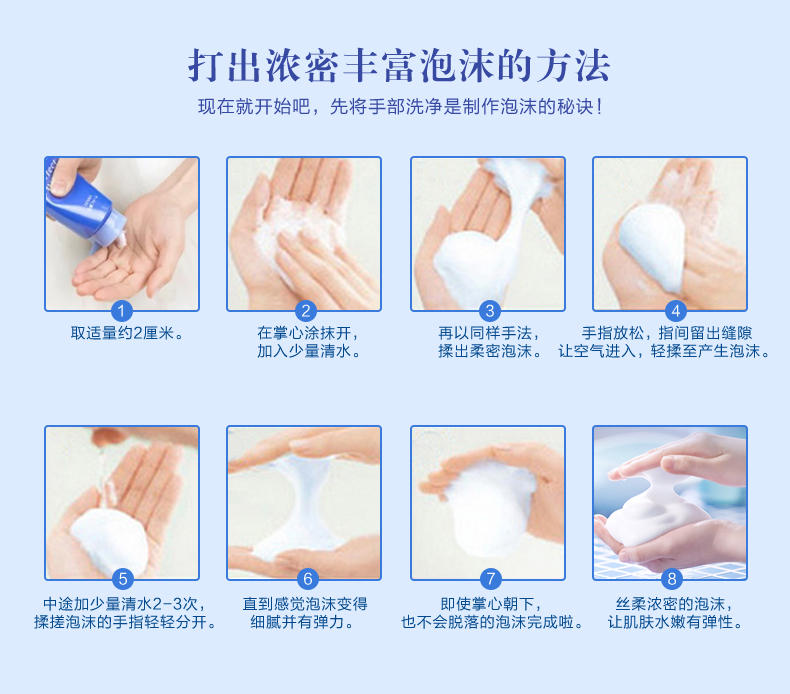 打出浓密丰富泡沫的方法

现在就开始吧，先将手部洗净是制作泡沫的秘诀！

1
取适量约2厘米。

2
在掌心涂抹开，加入少量清水。

3
再以同样手法，揉出柔密泡沫。

4
手指放松，指间留出缝隙让空气进入，轻揉至产生泡沫。

5
中途加少量清水2-3次，揉搓泡沫的手指轻轻分开。

6
直到感觉泡沫变得细腻并有弹力。

7
即使掌心朝下，也不会脱落的泡沫完成啦。

8
丝柔浓密的泡沫，让肌肤水嫩有弹性。