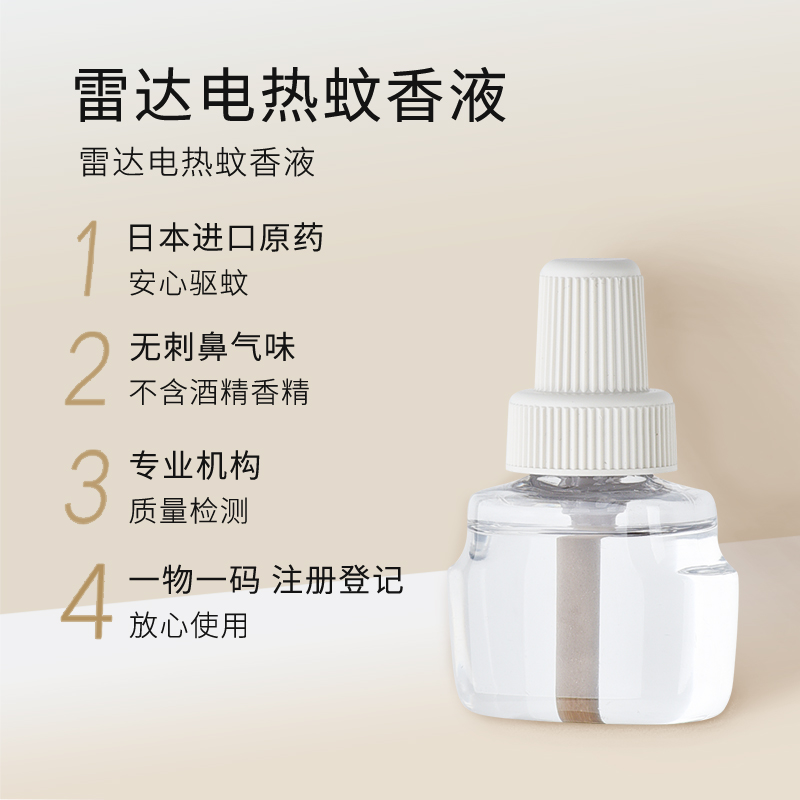 雷达电热蚊香液

雷达电热蚊香液

1 日本进口原药
安心驱蚊

2 无刺鼻气味
不含酒精香精

3 专业机构
质量检测

4 一物一码 注册登记
放心使用