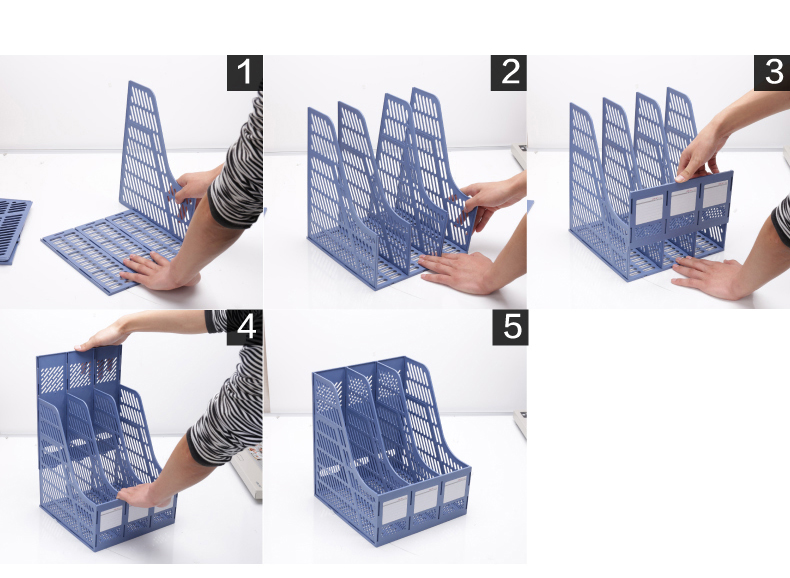 1

2

3

4

5