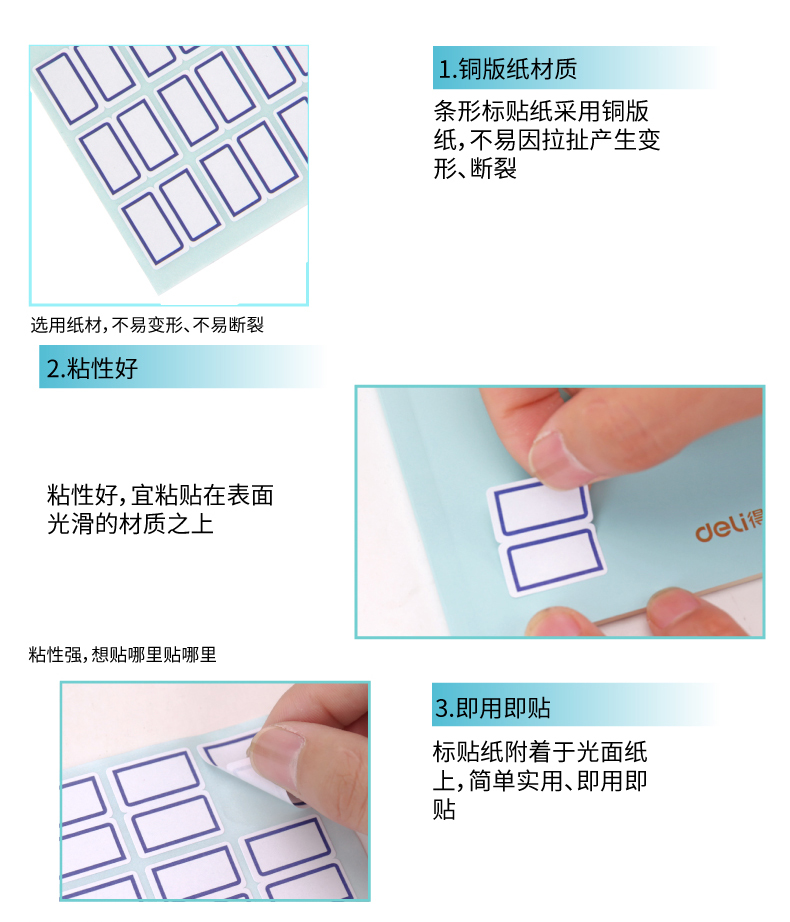 1.铜版纸材质

条形标贴纸采用铜版纸，不易因拉扯产生变形、断裂

选用纸材，不易变形、不易断裂

2.粘性好

粘性好，宜粘贴在表面光滑的材质之上

deli得

粘性强，想贴哪里贴哪里

3.即用即贴

标贴纸附着于光面纸上，简单实用、即用即贴