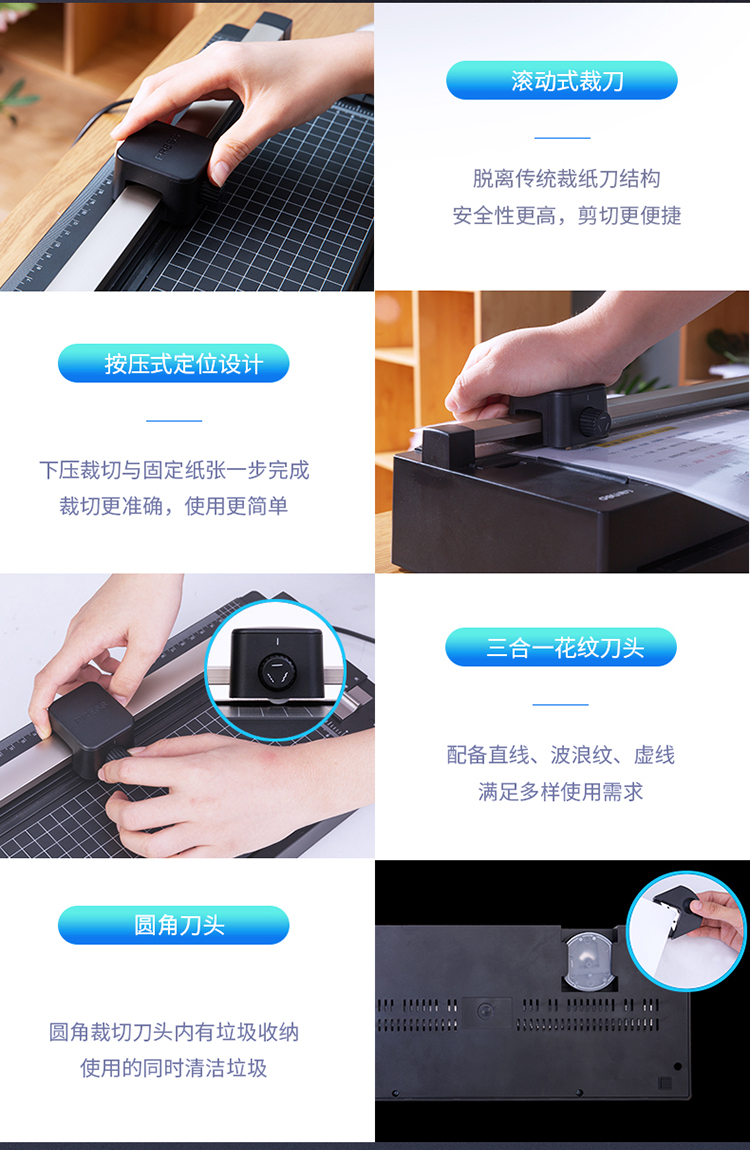 滚动式裁刀

脱离传统裁纸刀结构
安全性更高，剪切更便捷

按压式定位设计

下压裁切与固定纸张一步完成
裁切更准确，使用更简单

三合一花纹刀头

配备直线、波浪纹、虚线
满足多样使用需求

圆角刀头

圆角裁切刀头内有垃圾收纳
使用的同时清洁垃圾