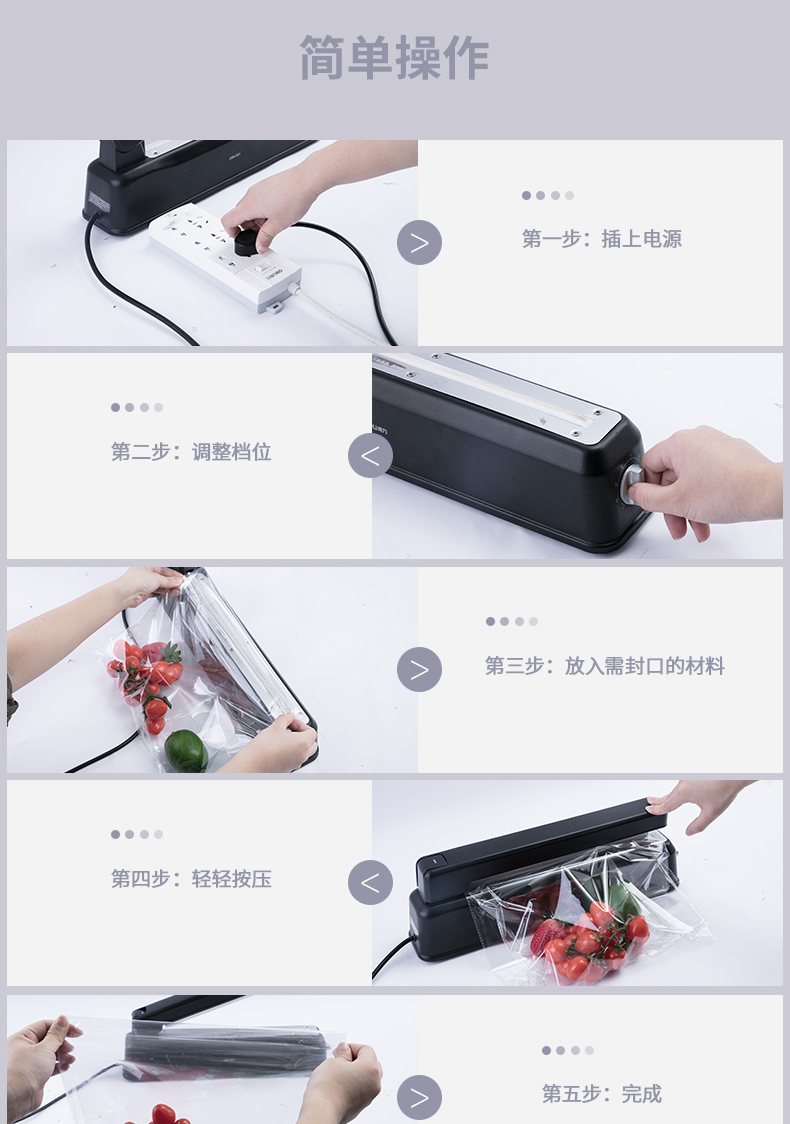 简单操作

第一步：插上电源

第二步：调整档位

第三步：放入需封口的材料

第四步：轻轻按压

第五步：完成