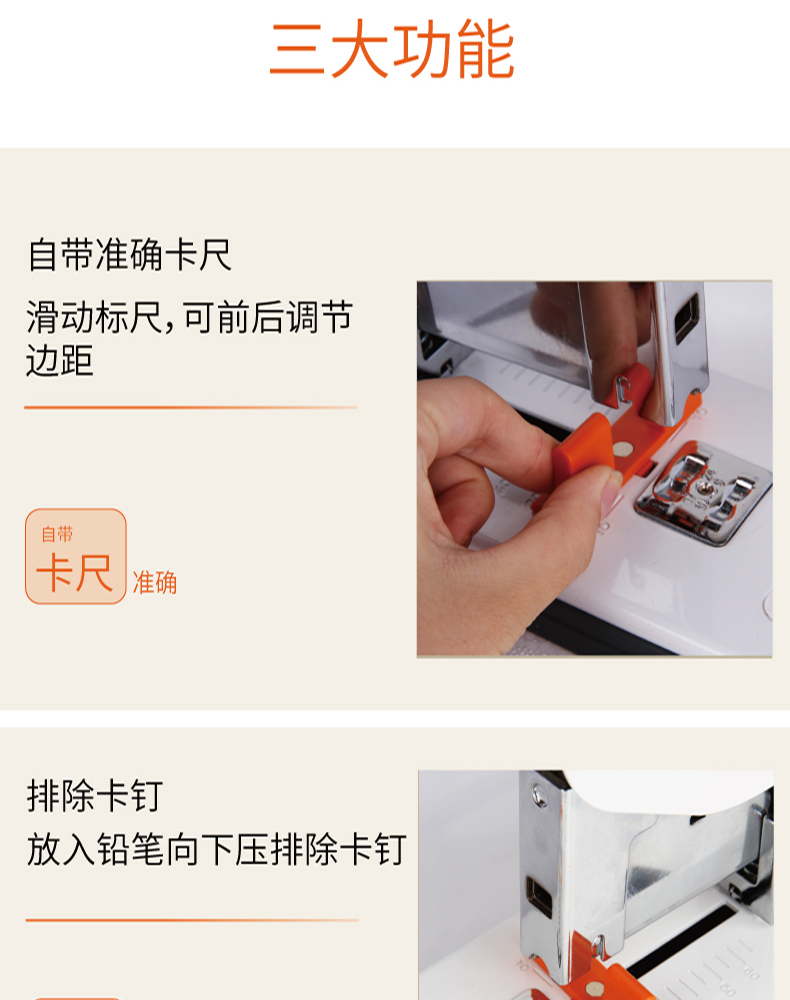 三大功能

自带准确卡尺

滑动标尺，可前后调节边距

自带
卡尺 准确

排除卡钉

放入铅笔向下压排除卡钉