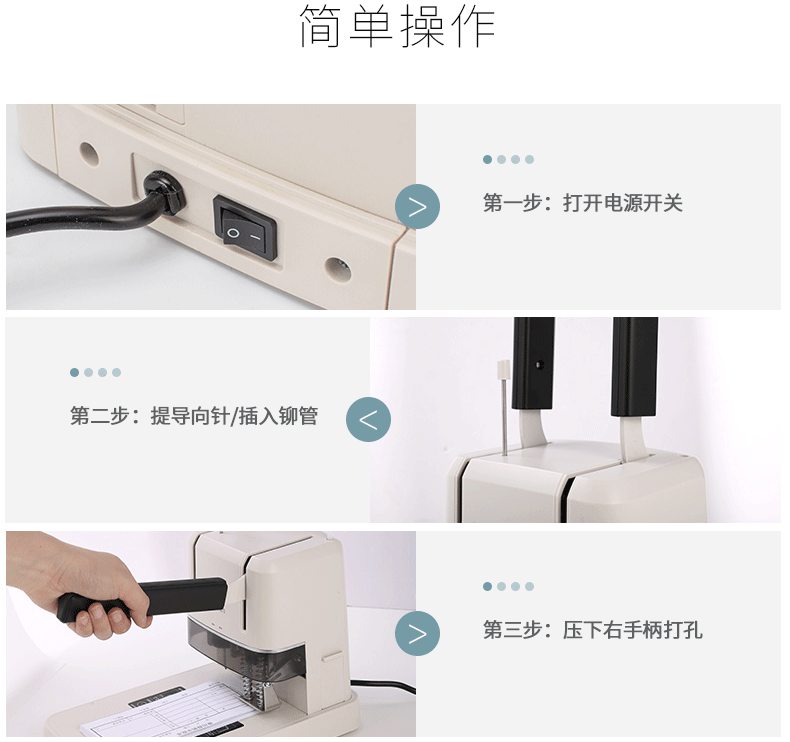 简单操作

第一步：打开电源开关

第二步：提导向针/插入铆管

第三步：压下右手柄打孔