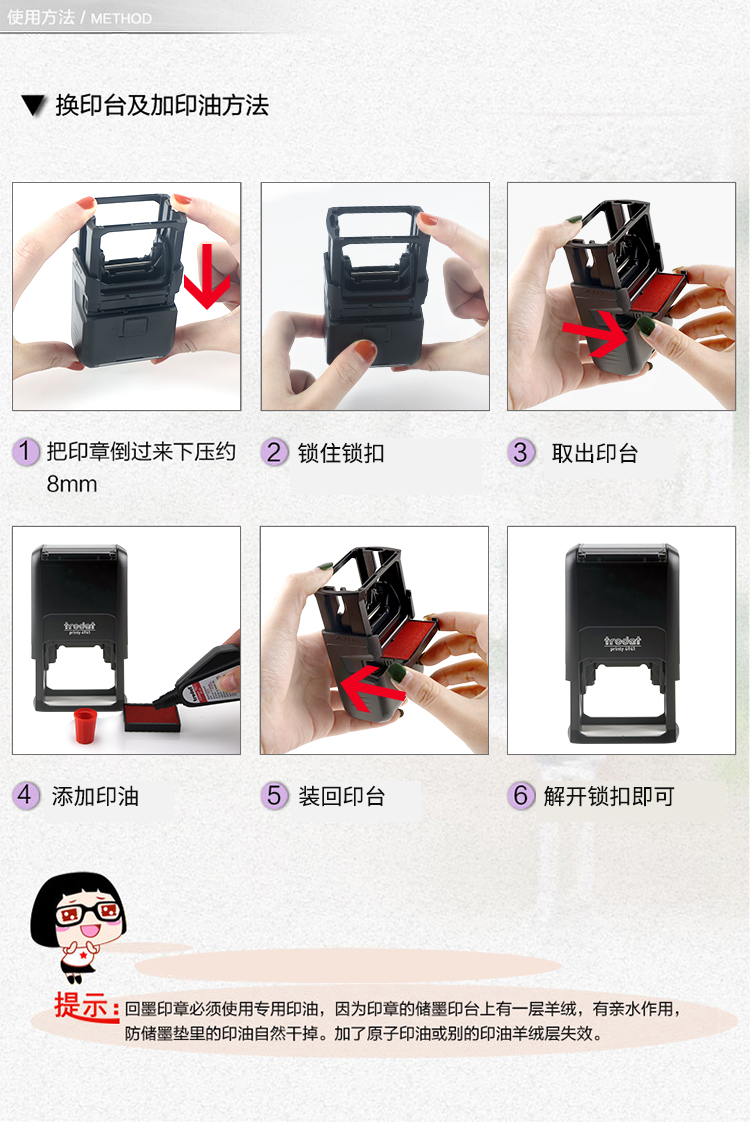 使用方法 / METHOD

▼ 换印台及加印油方法

1 把印章倒过来下压约8mm

2 锁住锁扣

3 取出印台

trodat
printy 4941

4 添加印油

5 装回印台

trodat
printy 4941

6 解开锁扣即可

提示：回墨印章必须使用专用印油，因为印章的储墨印台上有一层羊绒，有亲水作用，防储墨垫里的印油自然干掉。加了原子印油或别的印油羊绒层失效。