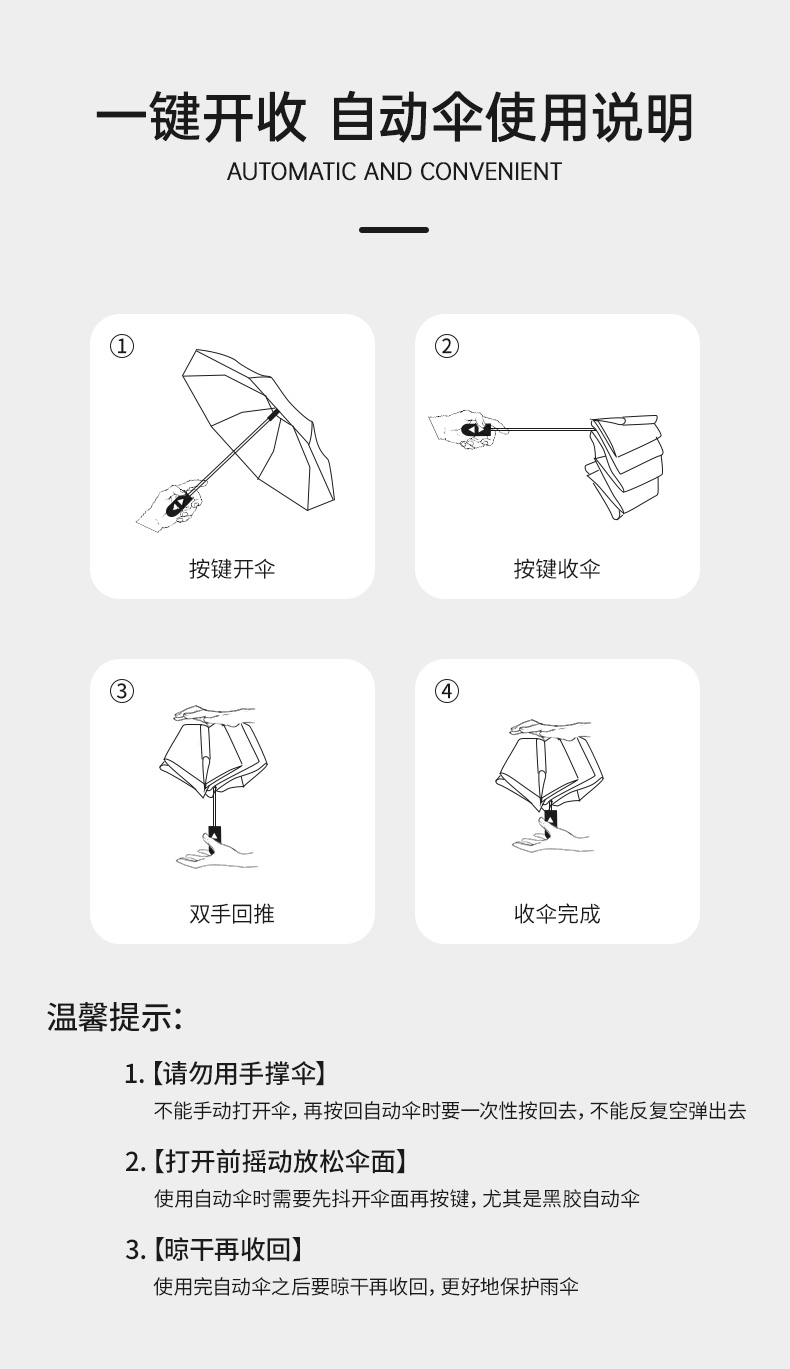 一键开收 自动伞使用说明
AUTOMATIC AND CONVENIENT

①
按键开伞

②
按键收伞

③
双手回推

④
收伞完成

温馨提示:

1.【请勿用手撑伞】
不能手动打开伞，再按回自动伞时要一次性按回去，不能反复空弹出去

2.【打开前摇动放松伞面】
使用自动伞时需要先抖开伞面再按键，尤其是黑胶自动伞

3.【晾干再收回】
使用完自动伞之后要晾干再收回，更好地保护雨伞