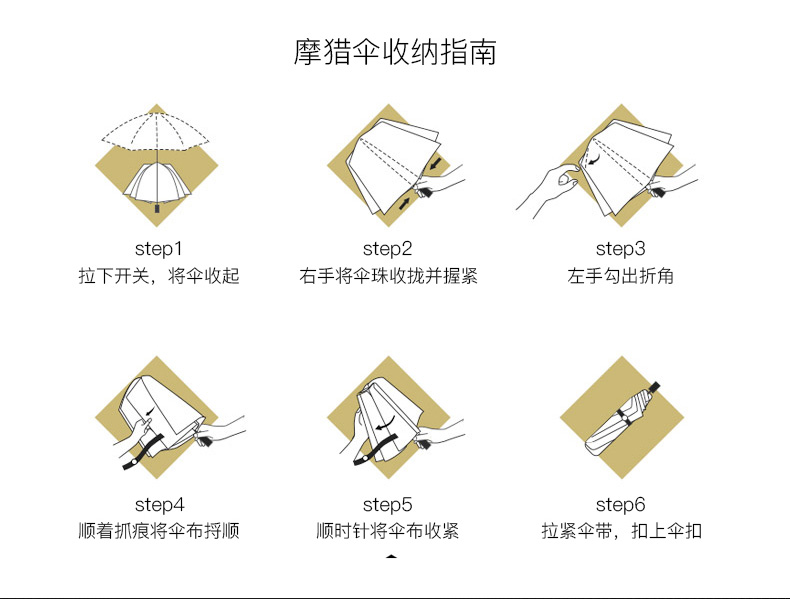 摩猎伞收纳指南

step1
拉下开关，将伞收起

step2
右手将伞珠收拢并握紧

step3
左手勾出折角

step4
顺着抓痕将伞布捋顺

step5
顺时针将伞布收紧

step6
拉紧伞带，扣上伞扣