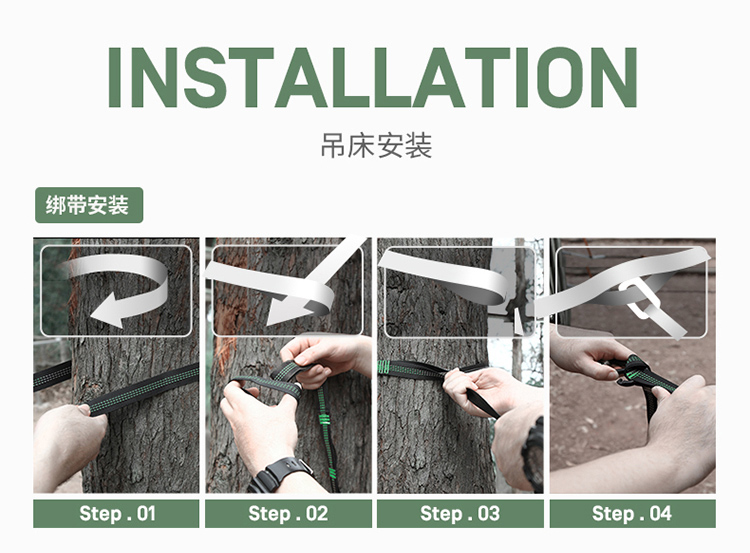 INSTALLATION

吊床安装

绑带安装

Step . 01

Step . 02

Step . 03

Step . 04