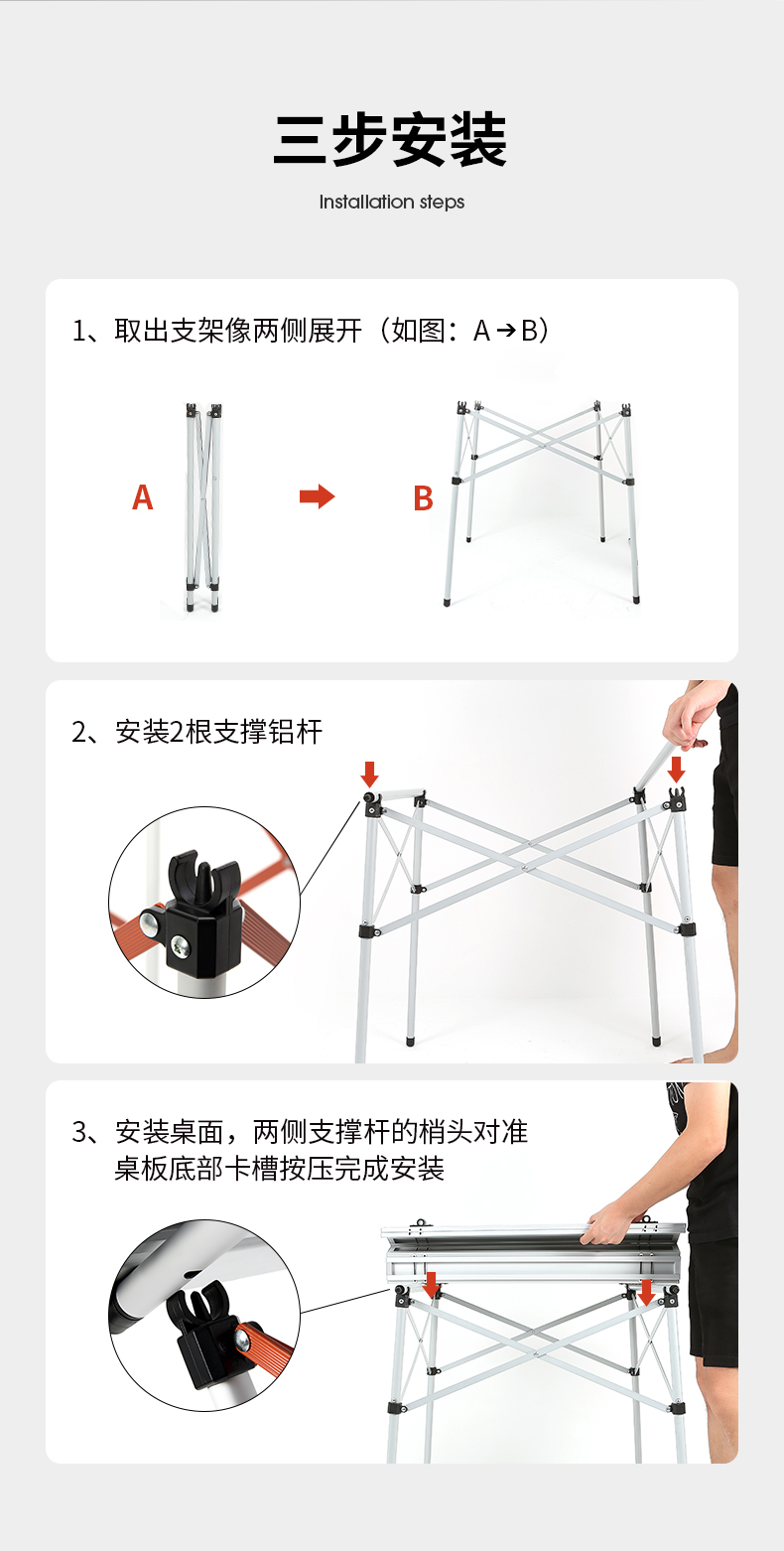 三步安装

Installation steps

1、取出支架像两侧展开（如图：A→B）

A

B

2、安装2根支撑铝杆

3、安装桌面，两侧支撑杆的梢头对准桌板底部卡槽按压完成安装