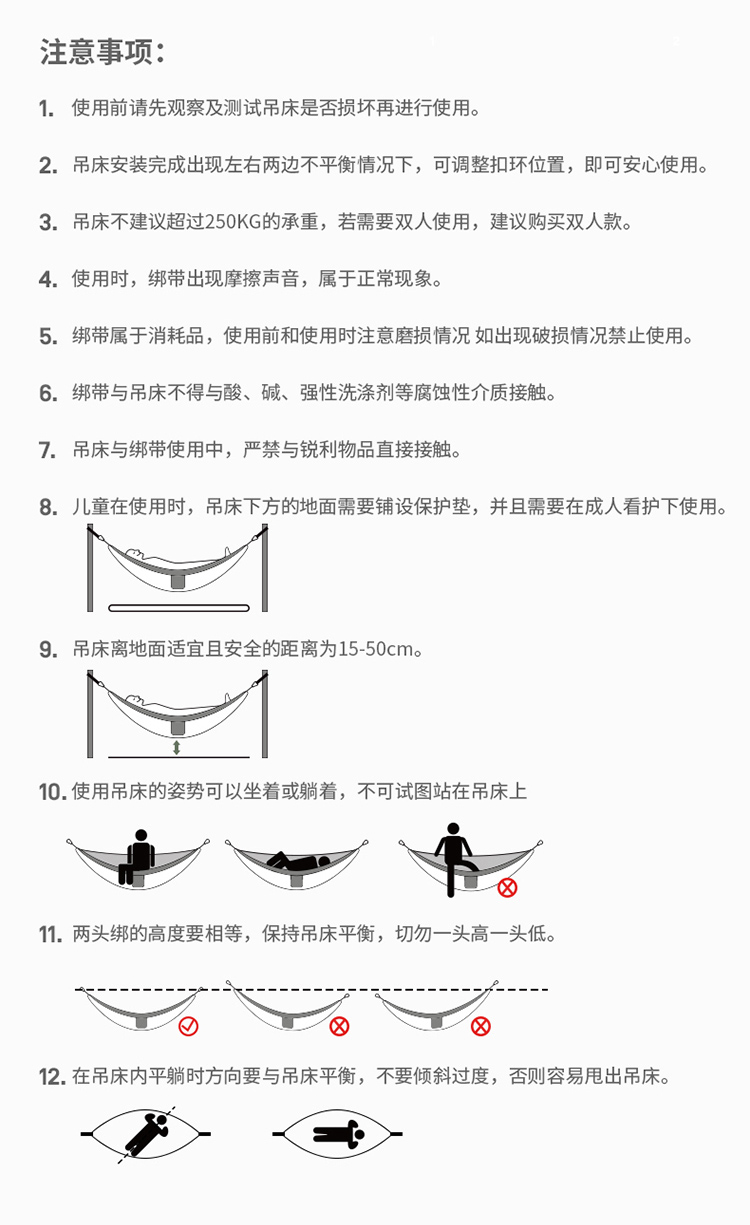 注意事项：

1. 使用前请先观察及测试吊床是否损坏再进行使用。

2. 吊床安装完成出现左右两边不平衡情况下，可调整扣环位置，即可安心使用。

3. 吊床不建议超过250KG的承重，若需要双人使用，建议购买双人款。

4. 使用时，绑带出现摩擦声音，属于正常现象。

5. 绑带属于消耗品，使用前和使用时注意磨损情况 如出现破损情况禁止使用。

6. 绑带与吊床不得与酸、碱、强性洗涤剂等腐蚀性介质接触。

7. 吊床与绑带使用中，严禁与锐利物品直接接触。

8. 儿童在使用时，吊床下方的地面需要铺设保护垫，并且需要在成人看护下使用。

9. 吊床离地面适宜且安全的距离为15-50cm。

10. 使用吊床的姿势可以坐着或躺着，不可试图站在吊床上

11. 两头绑的高度要相等，保持吊床平衡，切勿一头高一头低。

12. 在吊床内平躺时方向要与吊床平衡，不要倾斜过度，否则容易甩出吊床。