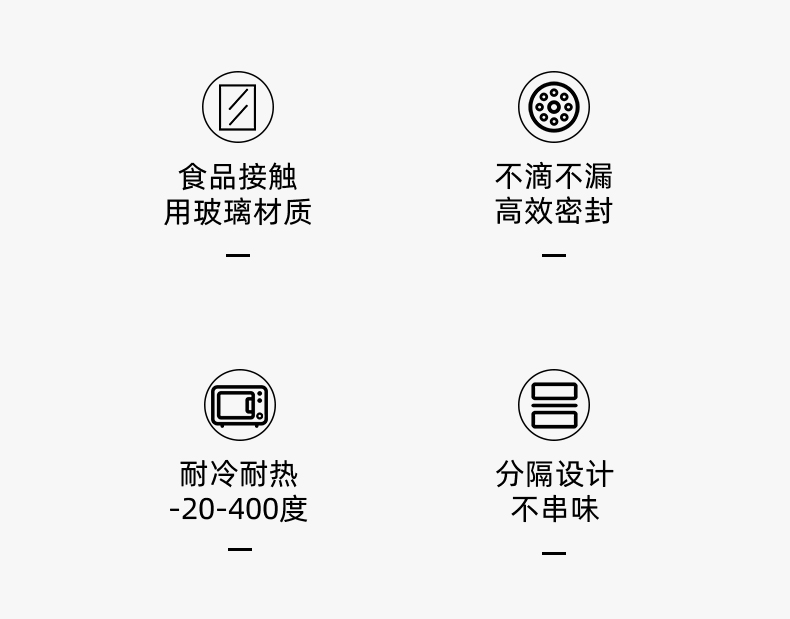 食品接触
用玻璃材质

不滴不漏
高效密封

耐冷耐热
-20-400度

分隔设计
不串味