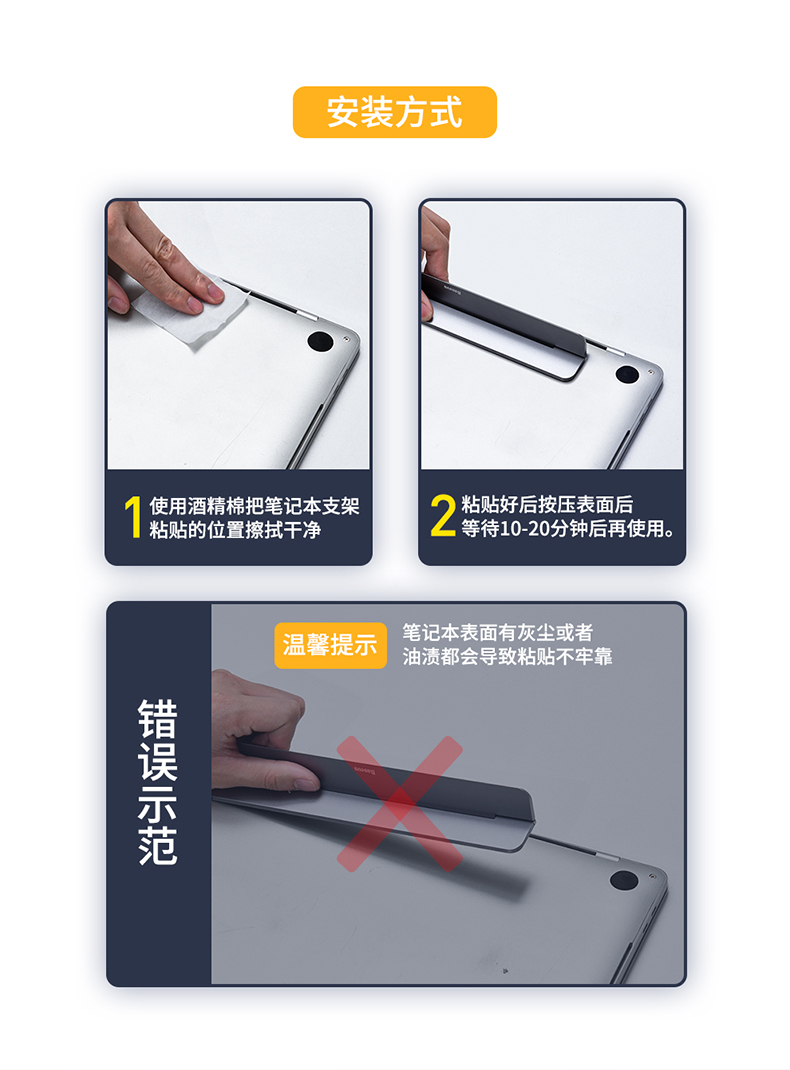 安装方式

1 使用酒精棉把笔记本支架粘贴的位置擦拭干净

2 粘贴好后按压表面后等待10-20分钟后再使用。

错误示范

温馨提示

笔记本表面有灰尘或者油渍都会导致粘贴不牢靠