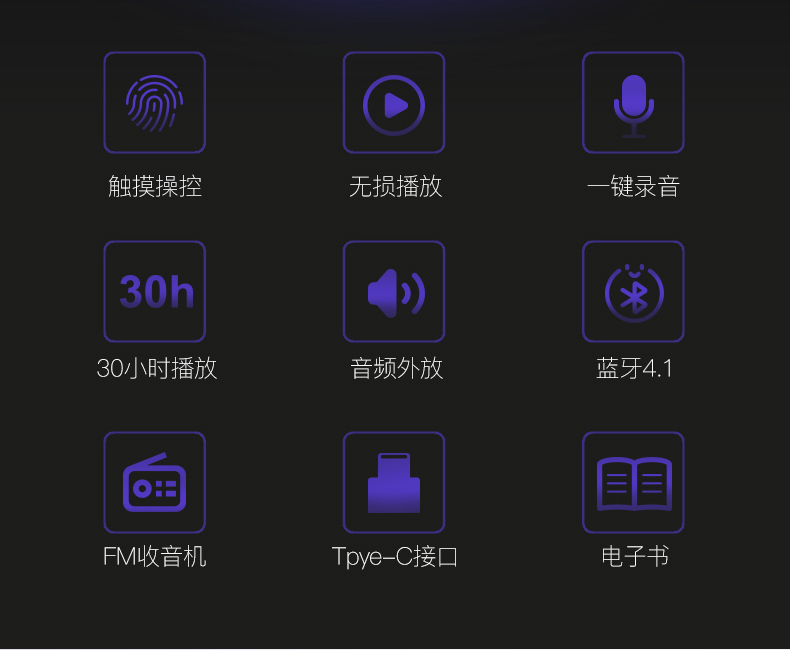 触摸操控

无损播放

一键录音

30h

30小时播放

音频外放

蓝牙4.1

FM收音机

Tpye-C接口

电子书