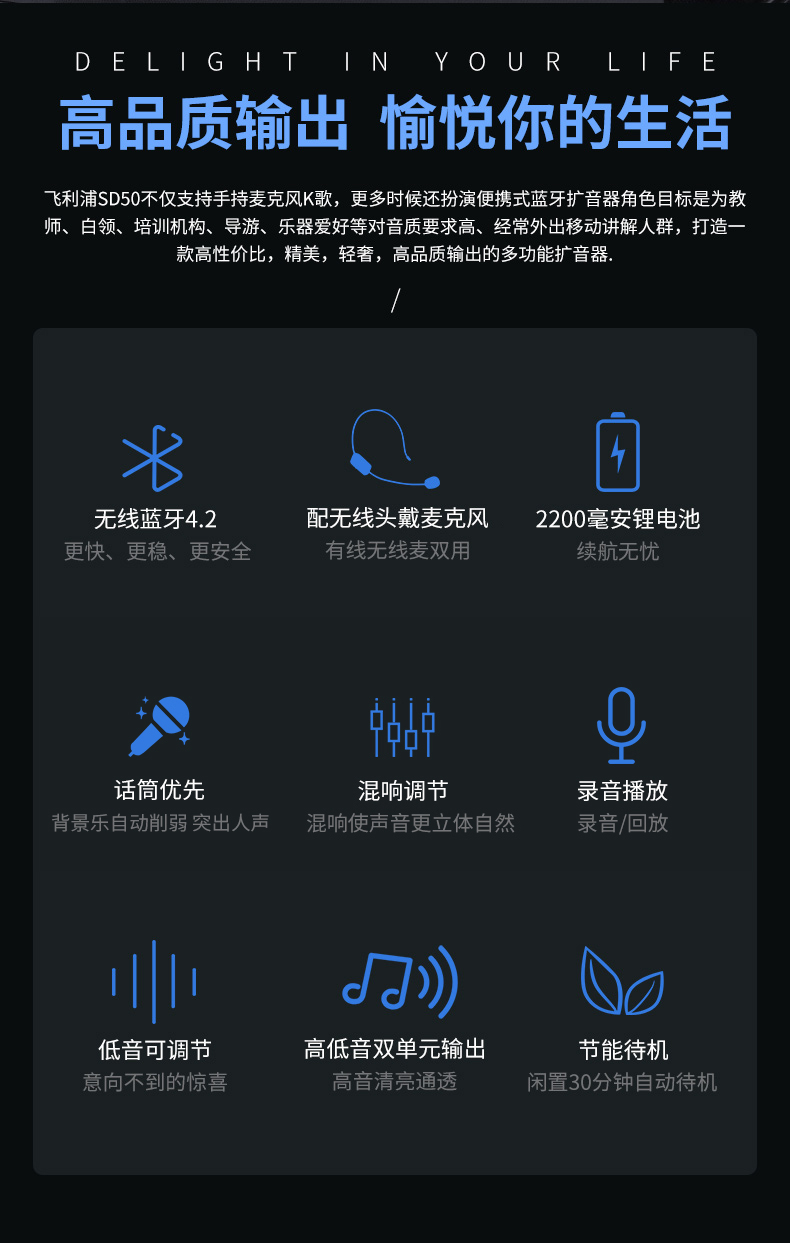 DELIGHT IN YOUR LIFE

高品质输出 愉悦你的生活

飞利浦SD50不仅支持手持麦克风K歌，更多时候还扮演便携式蓝牙扩音器角色目标是为教师、白领、培训机构、导游、乐器爱好等对音质要求高、经常外出移动讲解人群，打造一款高性价比，精美，轻奢，高品质输出的多功能扩音器.

/

无线蓝牙4.2
更快、更稳、更安全

配无线头戴麦克风
有线无线麦双用

2200毫安锂电池
续航无忧

话筒优先
背景乐自动削弱 突出人声

混响调节
混响使声音更立体自然

录音播放
录音/回放

低音可调节
意向不到的惊喜

高低音双单元输出
高音清亮通透

节能待机
闲置30分钟自动待机