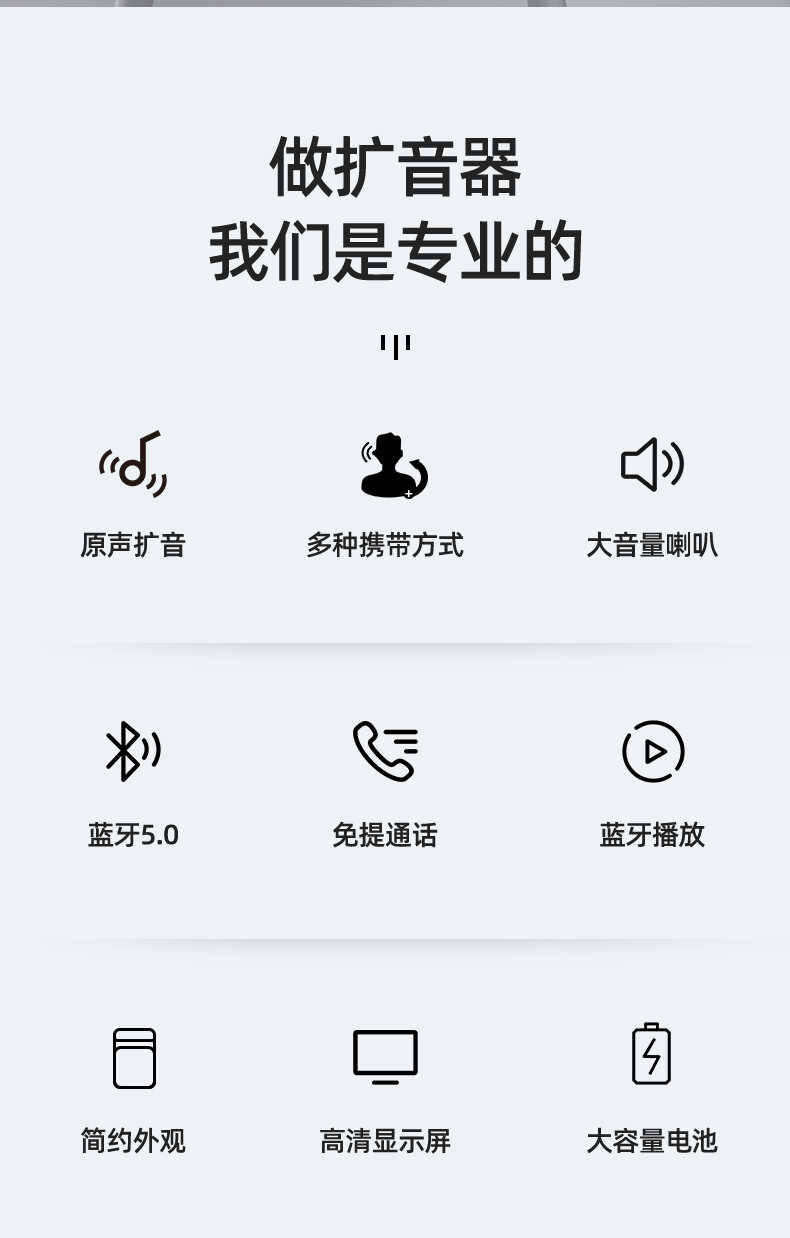 做扩音器
我们是专业的

原声扩音

多种携带方式

大音量喇叭

蓝牙5.0

免提通话

蓝牙播放

简约外观

高清显示屏

大容量电池