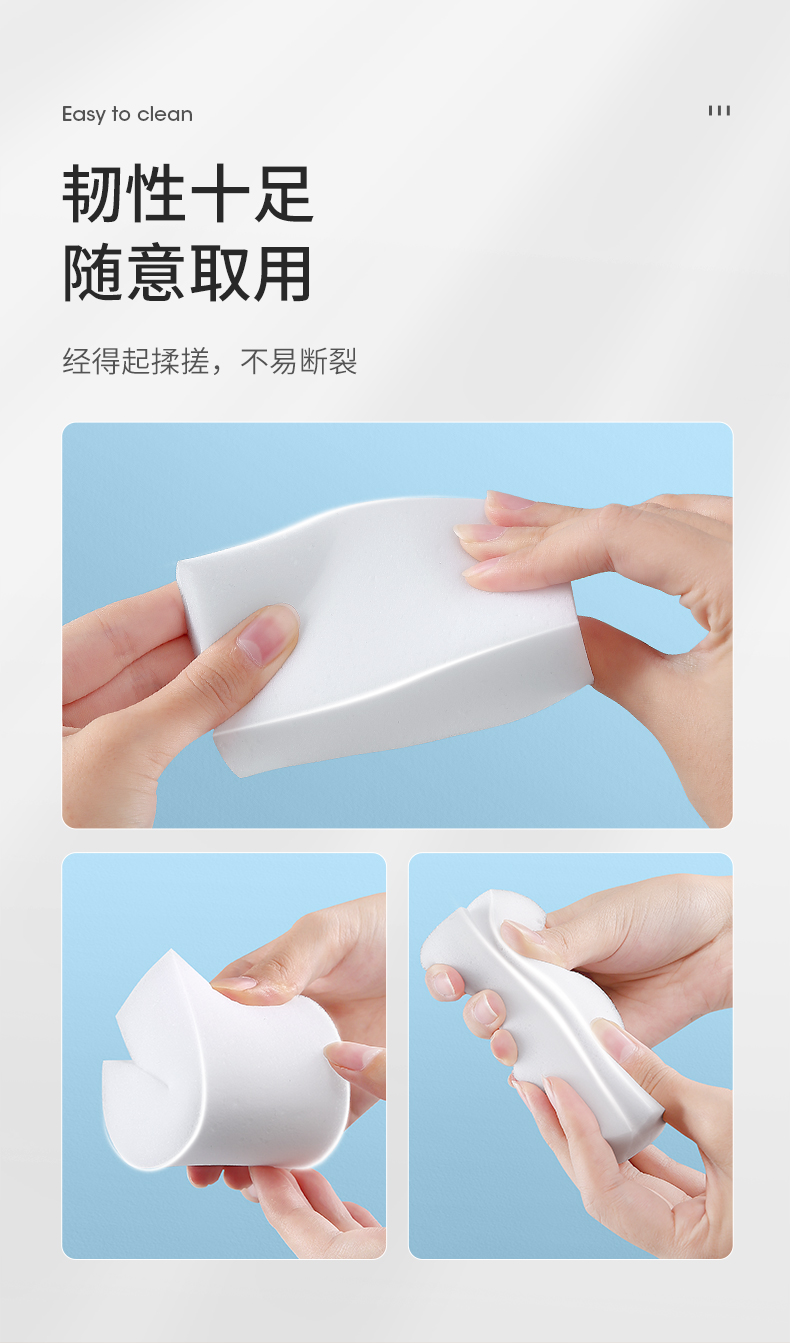 Easy to clean

韧性十足
随意取用

经得起揉搓，不易断裂