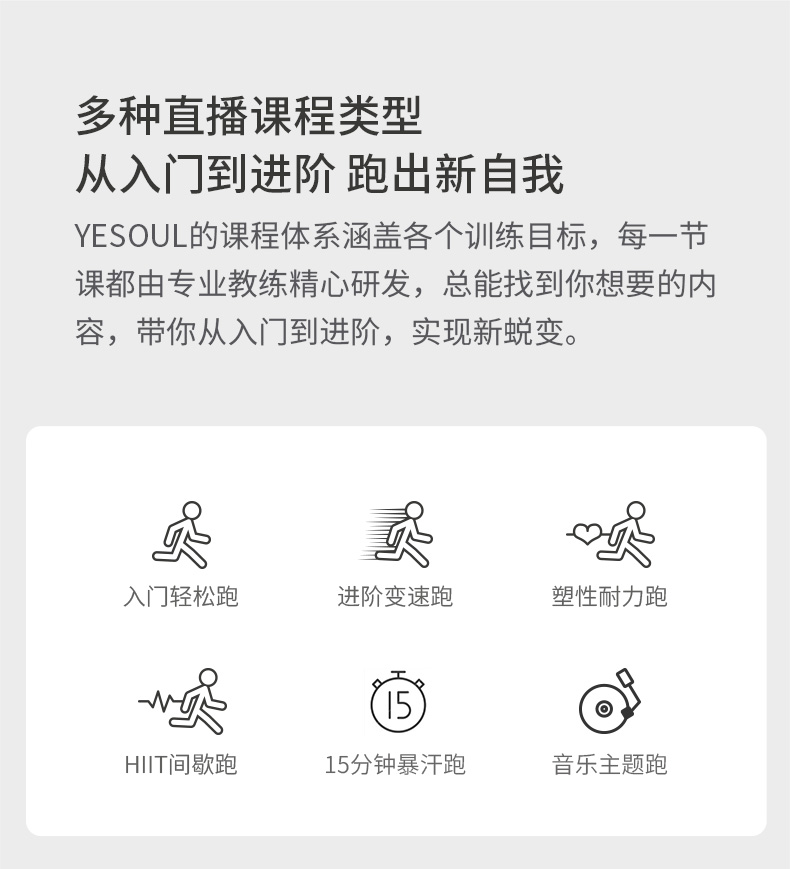 多种直播课程类型
从入门到进阶 跑出新自我

YESOUL的课程体系涵盖各个训练目标，每一节课都由专业教练精心研发，总能找到你想要的内容，带你从入门到进阶，实现新蜕变。

入门轻松跑

进阶变速跑

塑性耐力跑

HIIT间歇跑

15

15分钟暴汗跑

音乐主题跑