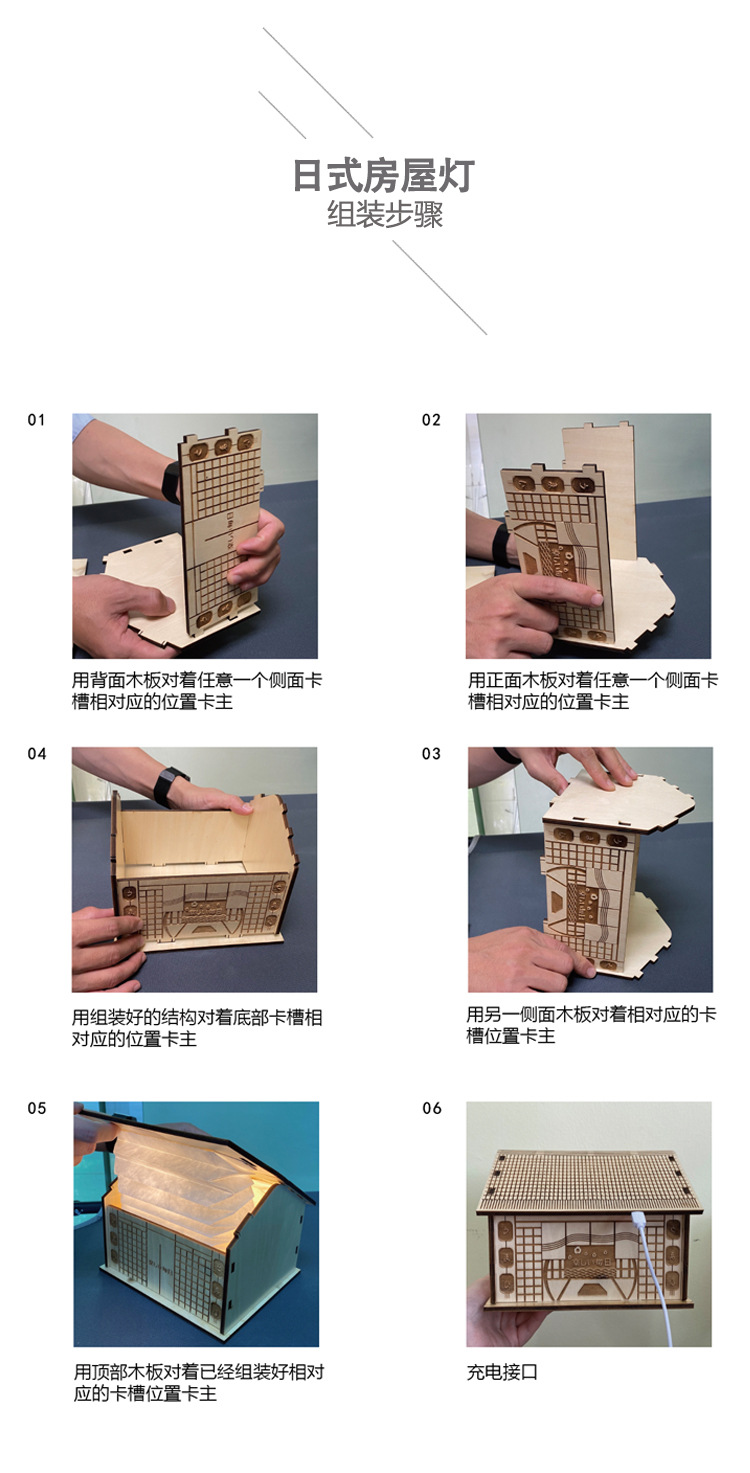 日式房屋灯
组装步骤

01

用背面木板对着任意一个侧面卡槽相对应的位置卡主

02

用正面木板对着任意一个侧面卡槽相对应的位置卡主

04

用组装好的结构对着底部卡槽相对应的位置卡主

03

用另一侧面木板对着相对应的卡槽位置卡主

05

用顶部木板对着已经组装好相对应的卡槽位置卡主

06

充电接口