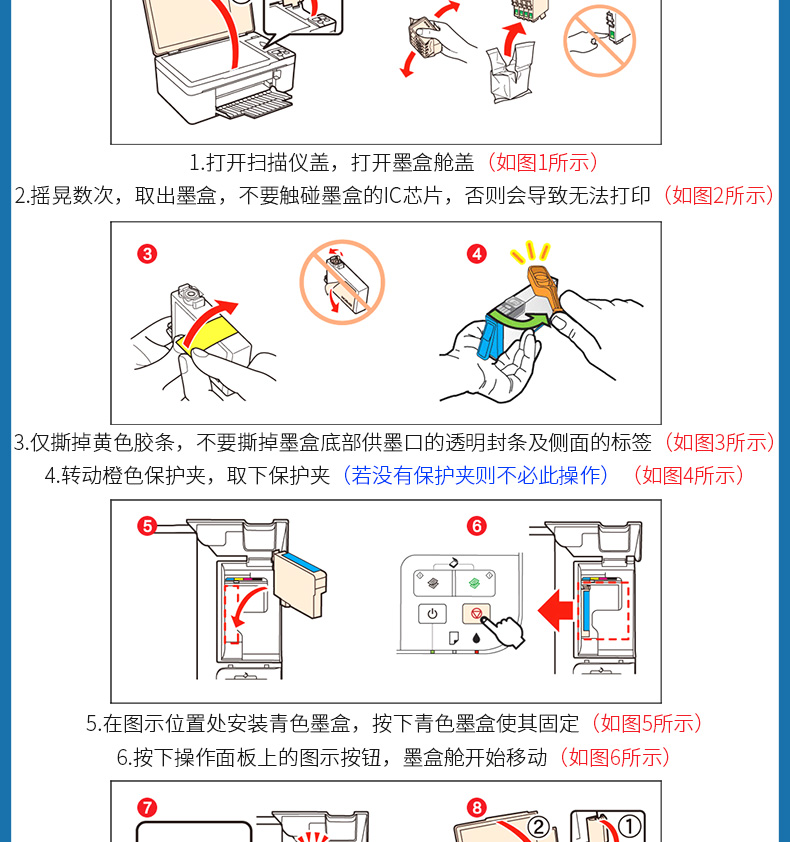 1.打开扫描仪盖，打开墨盒舱盖（如图1所示）
2.摇晃数次，取出墨盒，不要触碰墨盒的IC芯片，否则会导致无法打印（如图2所示）

3

4

3.仅撕掉黄色胶条，不要撕掉墨盒底部供墨口的透明封条及侧面的标签（如图3所示）
4.转动橙色保护夹，取下保护夹（若没有保护夹则不必此操作）（如图4所示）

5

6

5.在图示位置处安装青色墨盒，按下青色墨盒使其固定（如图5所示）
6.按下操作面板上的图示按钮，墨盒舱开始移动（如图6所示）

7

8

②

①