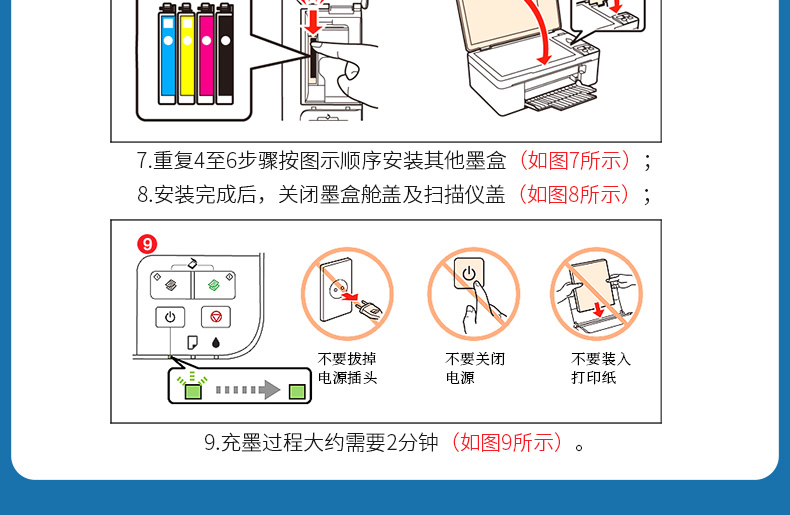 7.重复4至6步骤按图示顺序安装其他墨盒（如图7所示）；

8.安装完成后，关闭墨盒舱盖及扫描仪盖（如图8所示）；

9

不要拔掉电源插头

不要关闭电源

不要装入打印纸

9.充墨过程大约需要2分钟（如图9所示）。