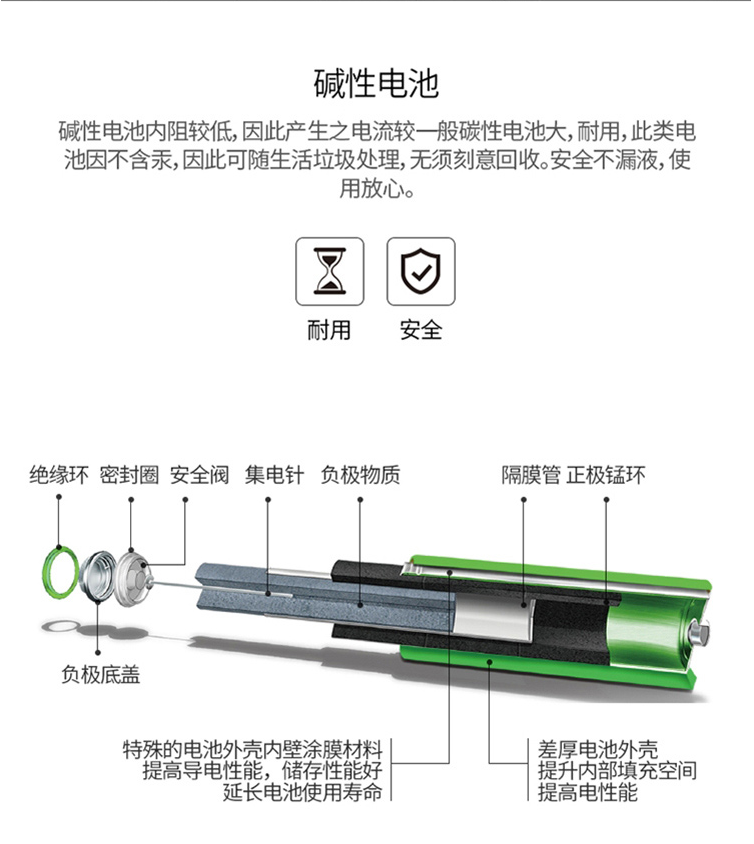 碱性电池

碱性电池内阻较低，因此产生之电流较一般碳性电池大，耐用，此类电池因不含汞，因此可随生活垃圾处理，无须刻意回收。安全不漏液，使用放心。

耐用
安全

绝缘环 密封圈 安全阀 集电针 负极物质
隔膜管 正极锰环

负极底盖

特殊的电池外壳内壁涂膜材料
提高导电性能，储存性能好
延长电池使用寿命

差厚电池外壳
提升内部填充空间
提高电性能