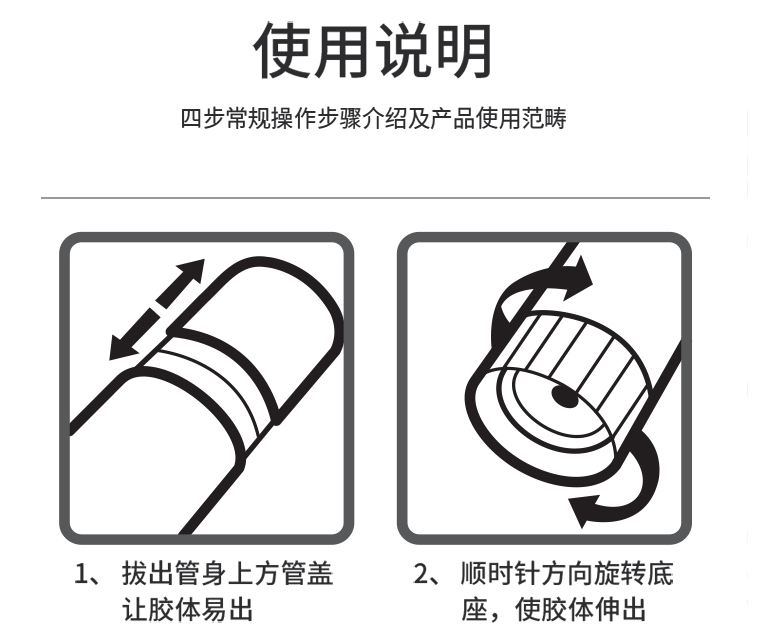 使用说明

四步常规操作步骤介绍及产品使用范畴

1、拔出管身上方管盖让胶体易出

2、顺时针方向旋转底座，使胶体伸出