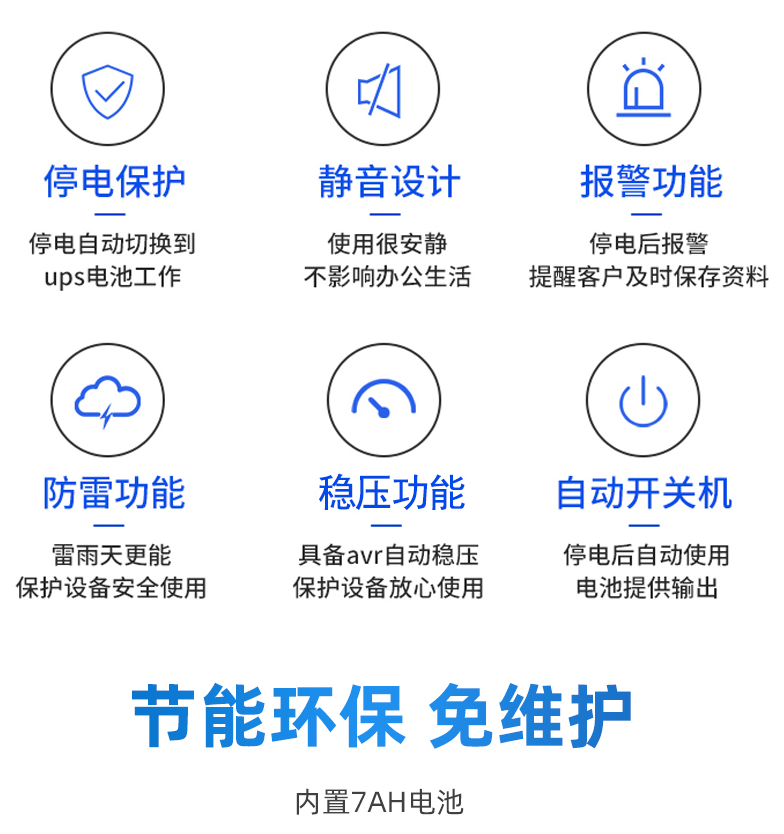 停电保护

停电自动切换到
ups电池工作

静音设计

使用很安静
不影响办公生活

报警功能

停电后报警
提醒客户及时保存资料

防雷功能

雷雨天更能
保护设备安全使用

稳压功能

具备avr自动稳压
保护设备放心使用

自动开关机

停电后自动使用
电池提供输出

节能环保 免维护

内置7AH电池