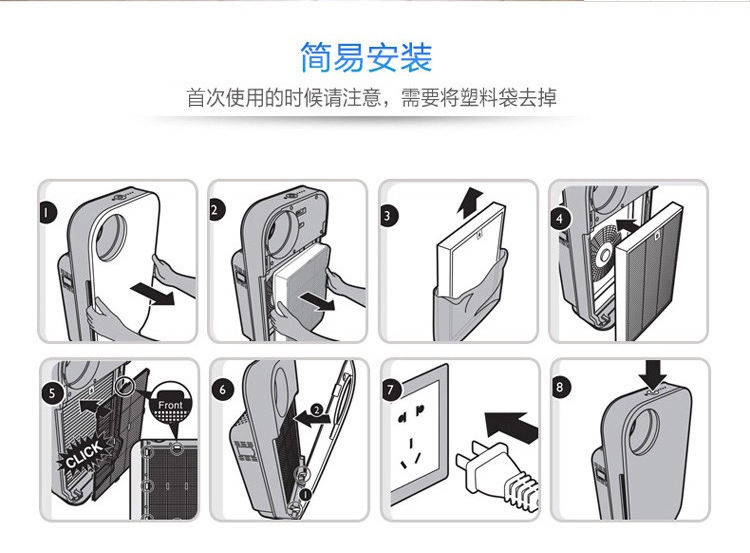 简易安装

首次使用的时候请注意，需要将塑料袋去掉

1

2

3

4

5

Front

CLICK

6

2

1

7

8