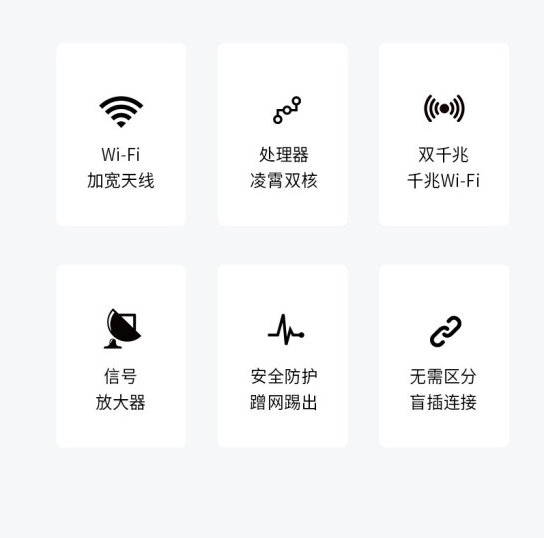 Wi-Fi
加宽天线

处理器
凌霄双核

双千兆
千兆Wi-Fi

信号
放大器

安全防护
蹭网踢出

无需区分
盲插连接