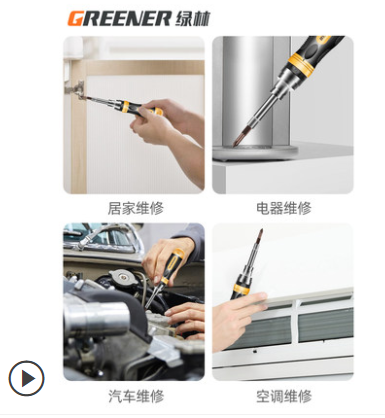 GREENER 绿林

居家维修

电器维修

汽车维修

空调维修