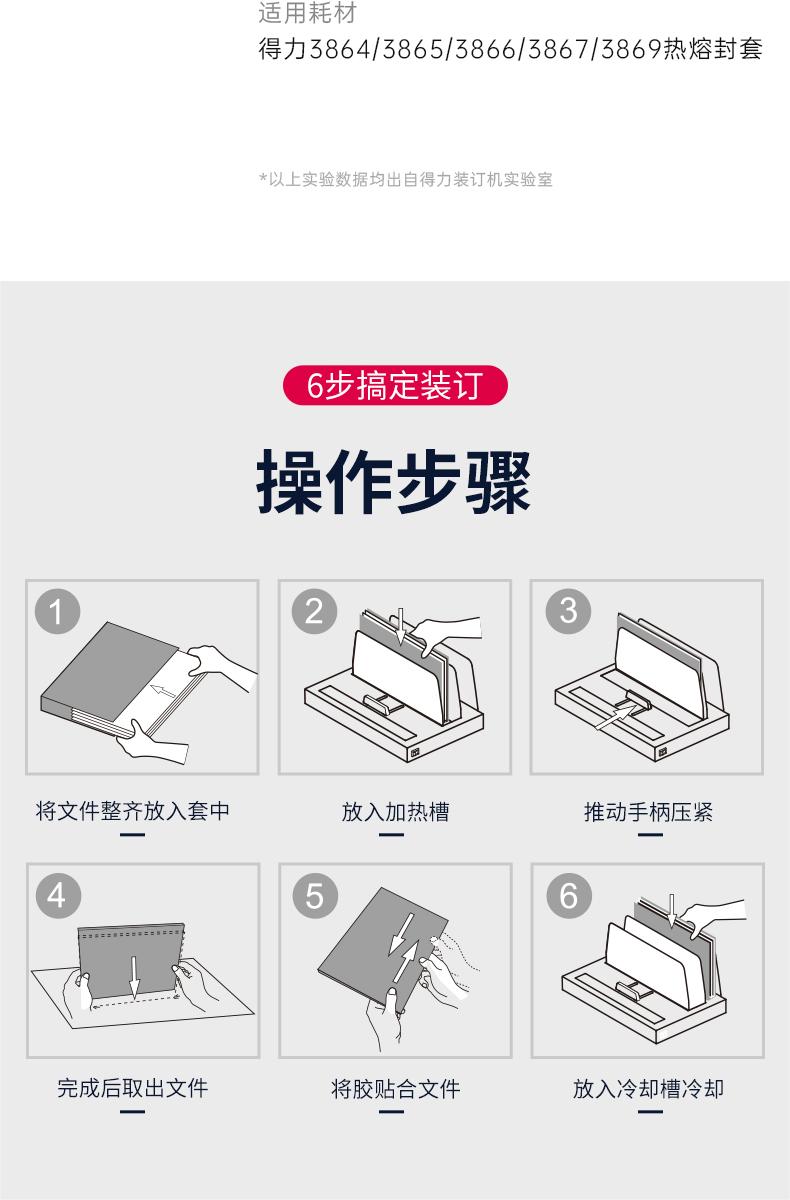 适用耗材
得力3864/3865/3866/3867/3869热熔封套

*以上实验数据均出自得力装订机实验室

6步搞定装订

操作步骤

1

将文件整齐放入套中

2

放入加热槽

3

推动手柄压紧

4

完成后取出文件

5

将胶贴合文件

6

放入冷却槽冷却