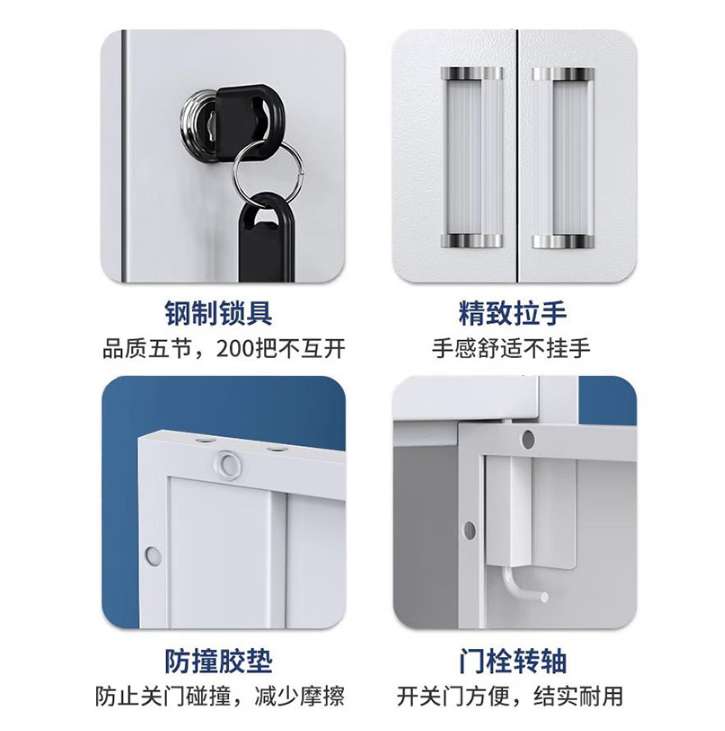 钢制锁具
品质五节，200把不互开

精致拉手
手感舒适不挂手

防撞胶垫
防止关门碰撞，减少摩擦

门栓转轴
开关门方便，结实耐用