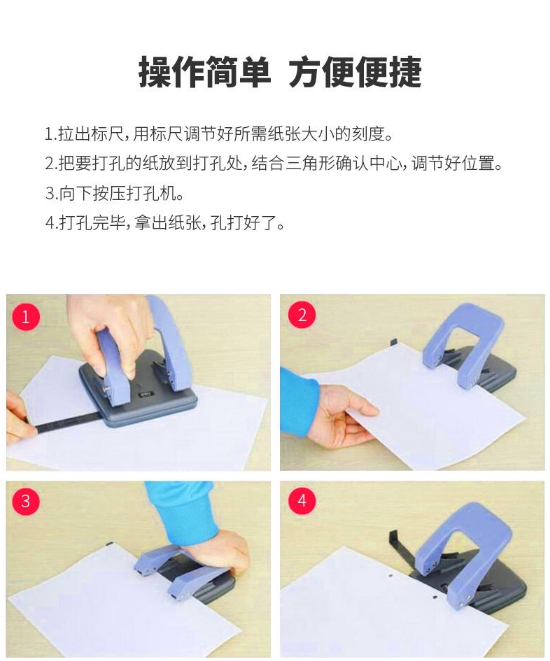 操作简单 方便便捷

1.拉出标尺,用标尺调节好所需纸张大小的刻度。
2.把要打孔的纸放到打孔处,结合三角形确认中心,调节好位置。
3.向下按压打孔机。
4.打孔完毕,拿出纸张,孔打好了。

1

2

3

4